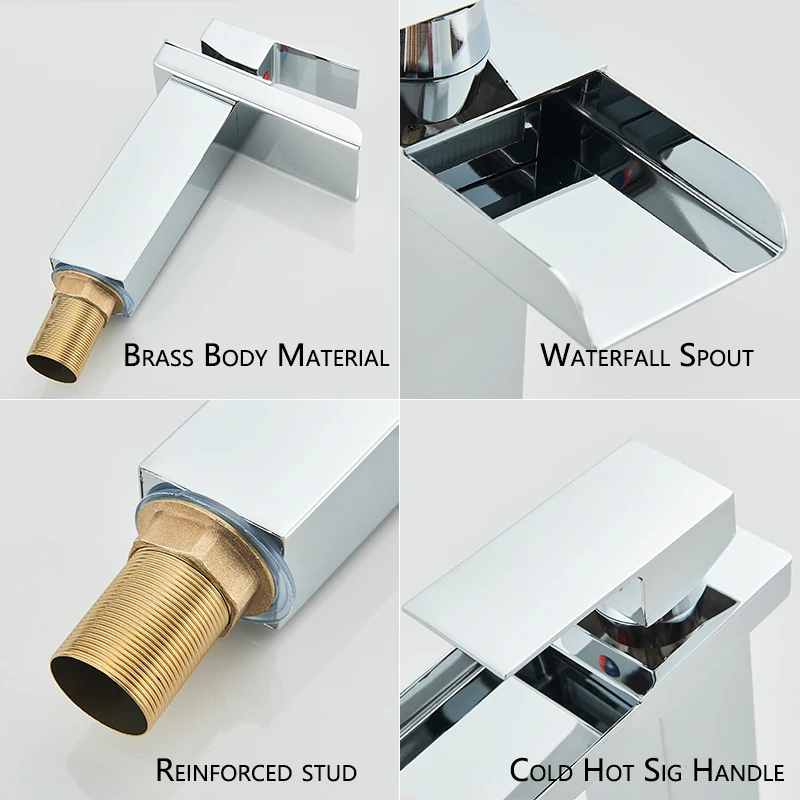 Brass Body Material

Waterfall Spout

Reinforced stud

Cold Hot Sig Handle