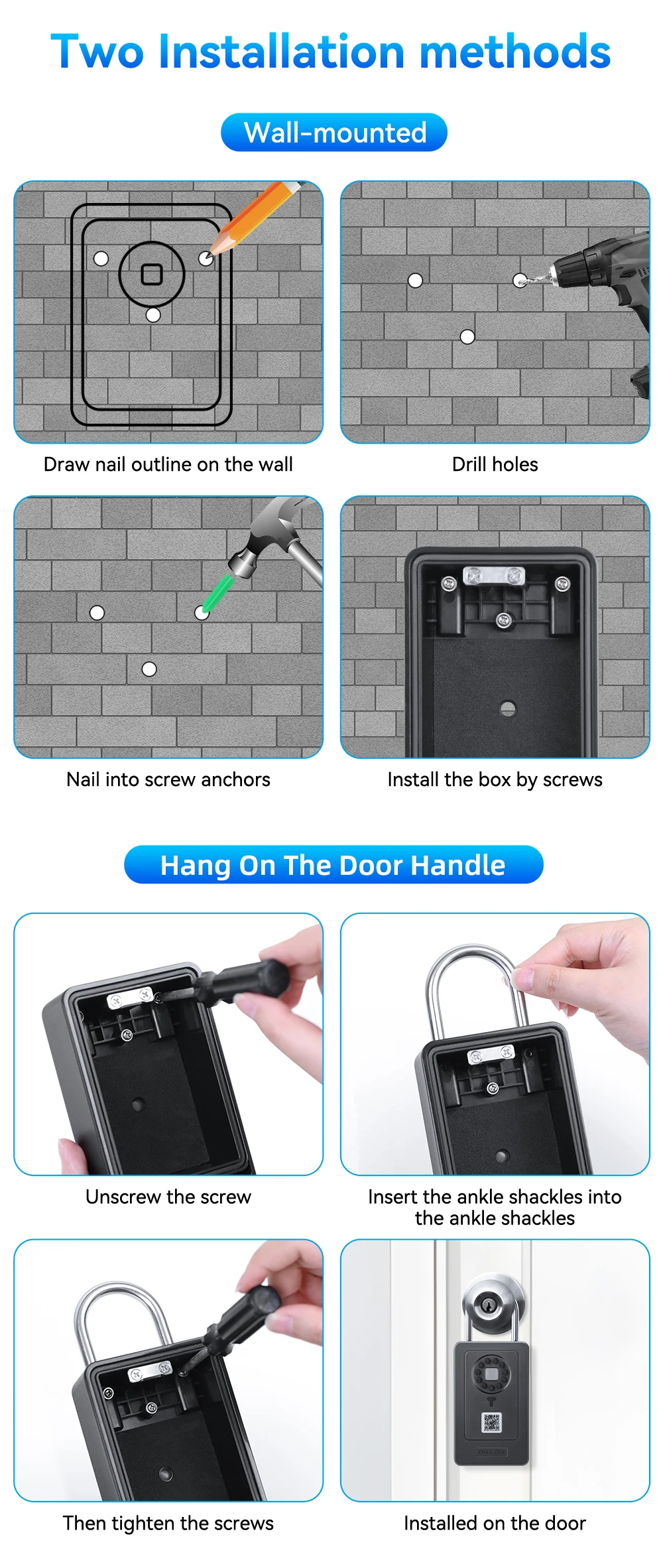 Two Installation methods

Wall-mounted

Draw nail outline on the wall

Drill holes

Nail into screw anchors

Install the box by screws

Hang On The Door Handle

Unscrew the screw

Insert the ankle shackles into the ankle shackles

Then tighten the screws

Installed on the door