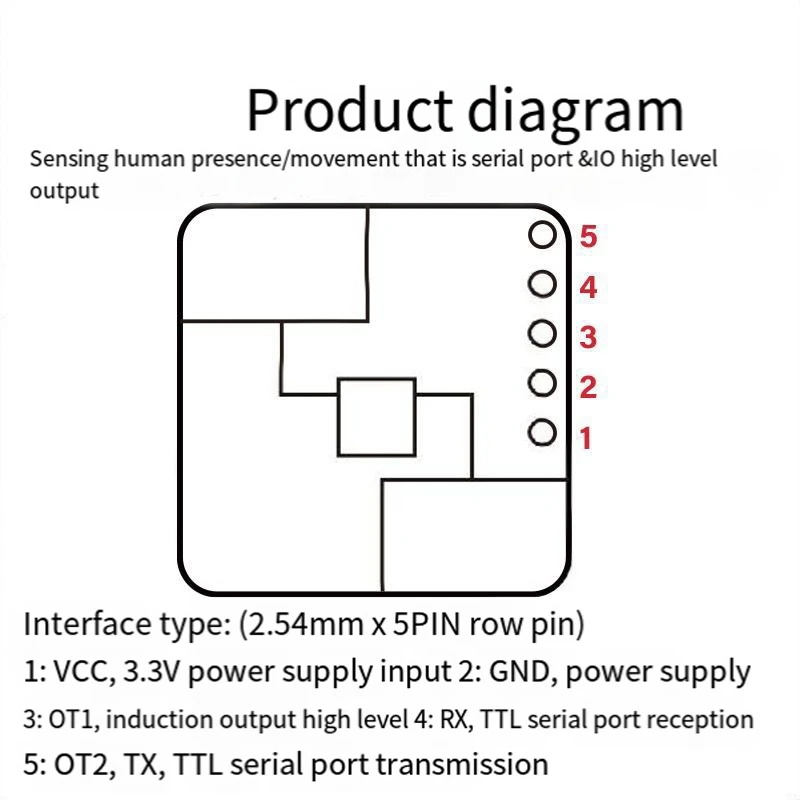 Product diagram

Sensing human presence/movement that is serial port &IO high level output

5
4
3
2
1

Interface type: (2.54mm x 5PIN row pin)

1: VCC, 3.3V power supply input 2: GND, power supply

3: OT1, induction output high level 4: RX, TTL serial port reception

5: OT2, TX, TTL serial port transmission