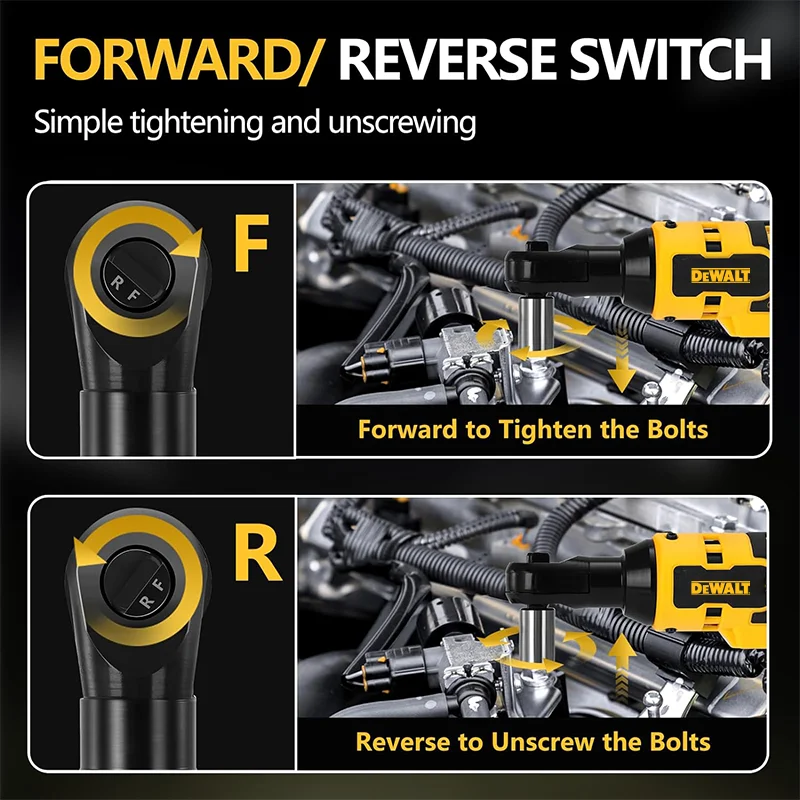 FORWARD/ REVERSE SWITCH

Simple tightening and unscrewing

R F

F

DEWALT

Forward to Tighten the Bolts

R F

R

DEWALT

Reverse to Unscrew the Bolts