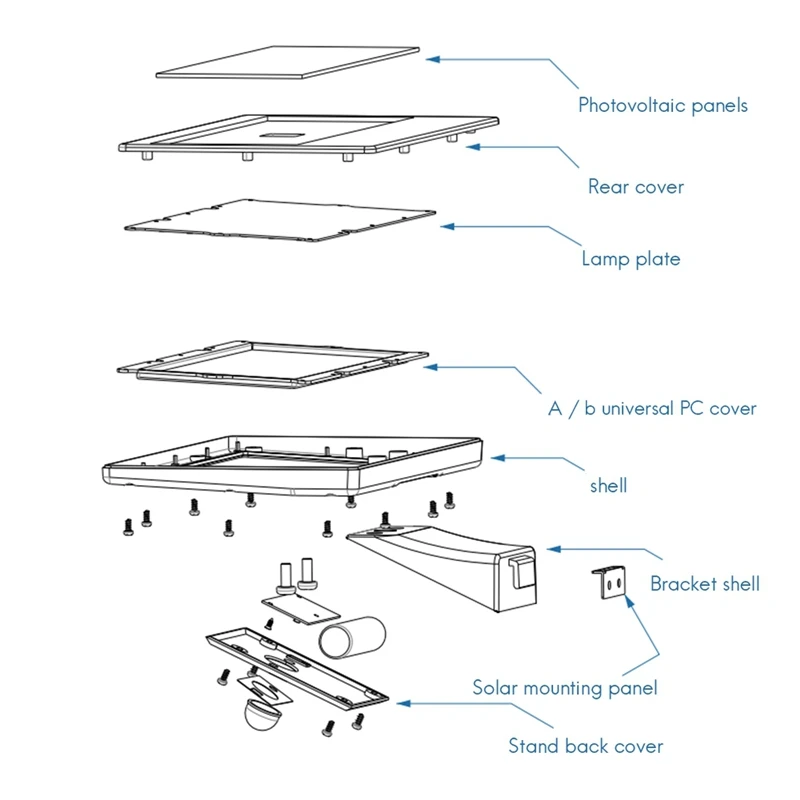 Photovoltaic panels

Rear cover

Lamp plate

A / b universal PC cover

shell

Bracket shell

Solar mounting panel

Stand back cover