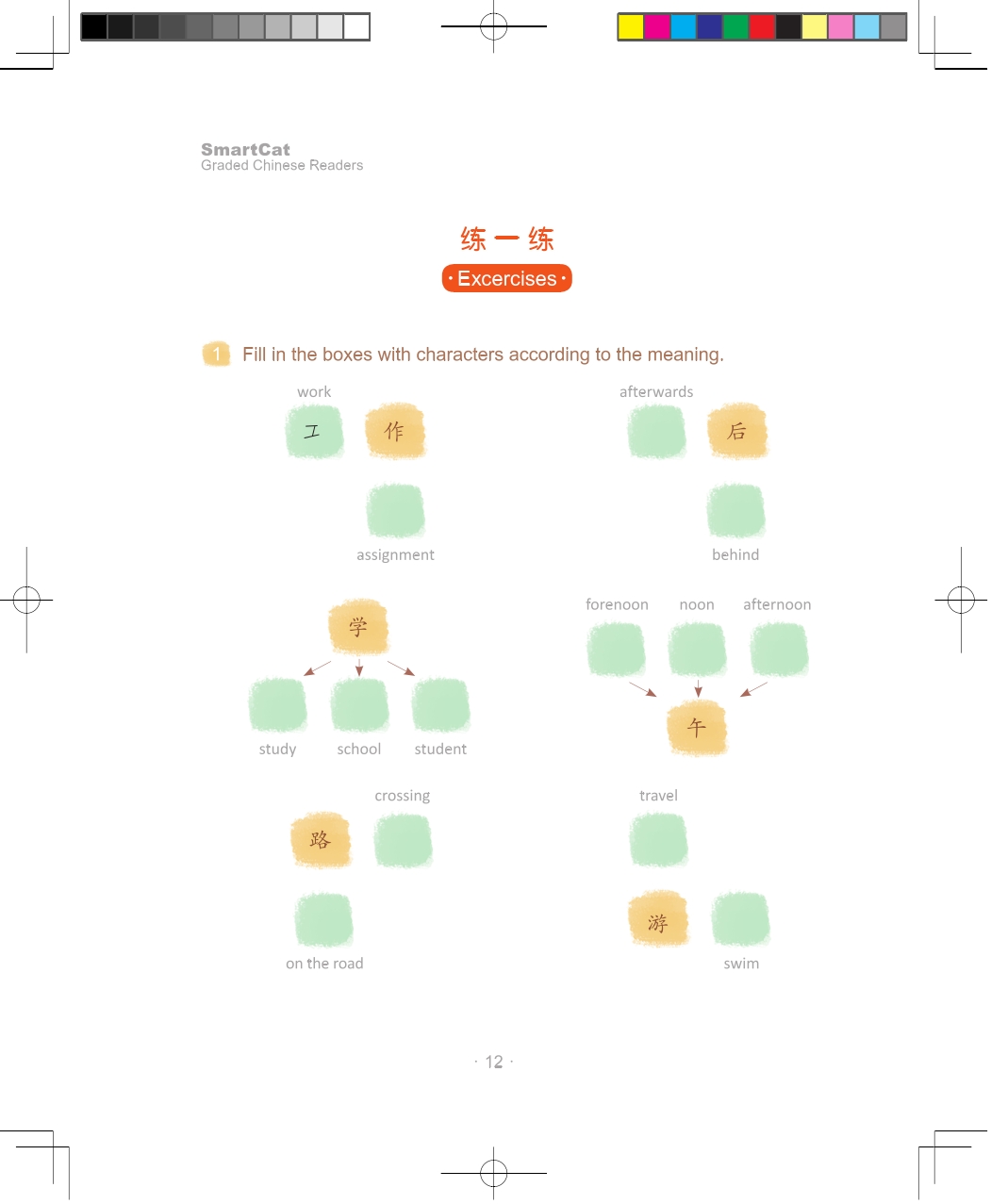 SmartCat
Graded Chinese Readers

练一练
· Excercises ·

1 Fill in the boxes with characters according to the meaning.

work
工 作

assignment

afterwards
后

behind

学

study school student

forenoon noon afternoon

午

crossing
路

on the road

travel

游

swim

· 12 ·