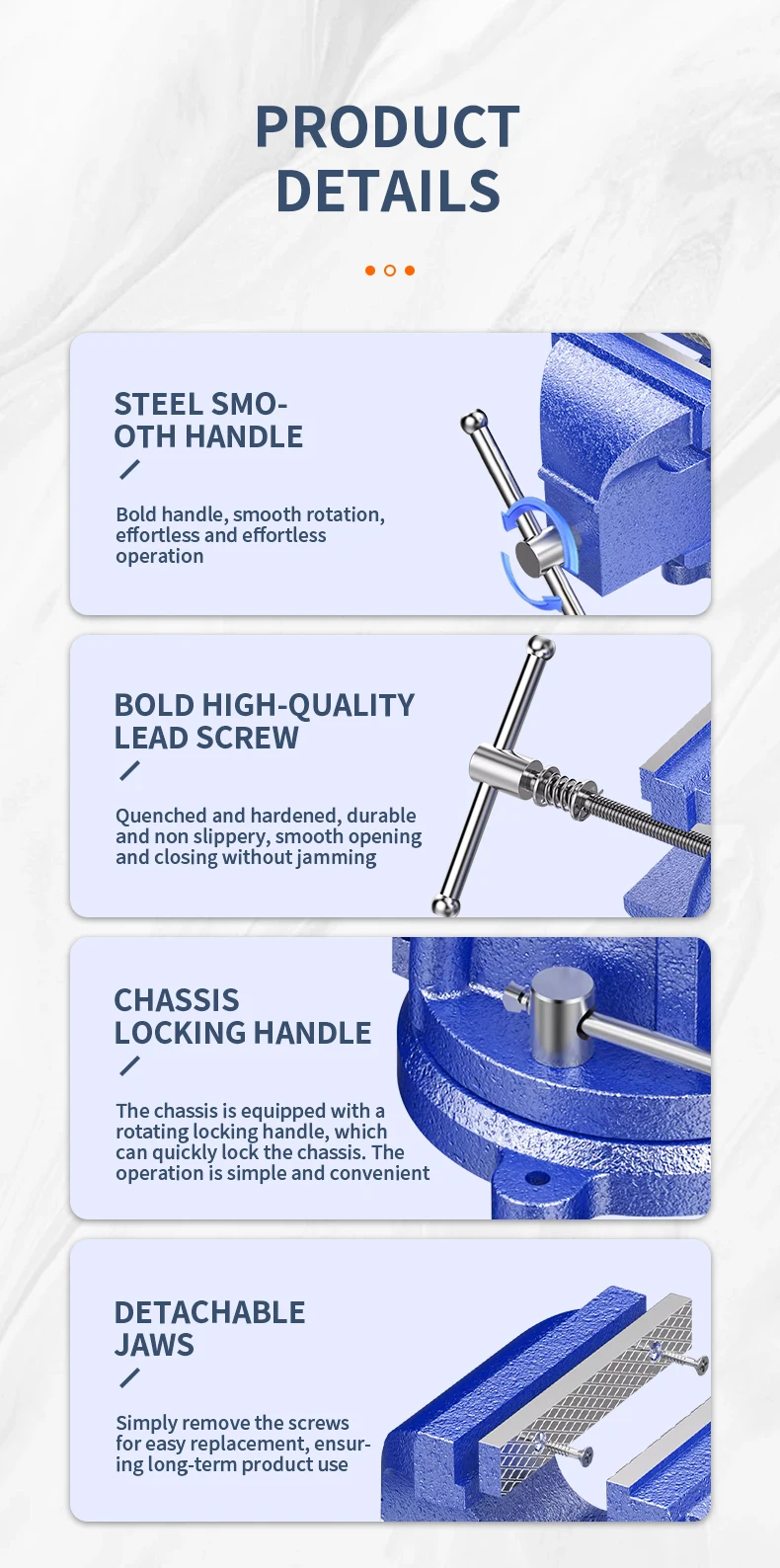 PRODUCT DETAILS

STEEL SMOOTH HANDLE

Bold handle, smooth rotation, effortless and effortless operation

BOLD HIGH-QUALITY LEAD SCREW

Quenched and hardened, durable and non slippery, smooth opening and closing without jamming

CHASSIS LOCKING HANDLE

The chassis is equipped with a rotating locking handle, which can quickly lock the chassis. The operation is simple and convenient

DETACHABLE JAWS

Simply remove the screws for easy replacement, ensuring long-term product use