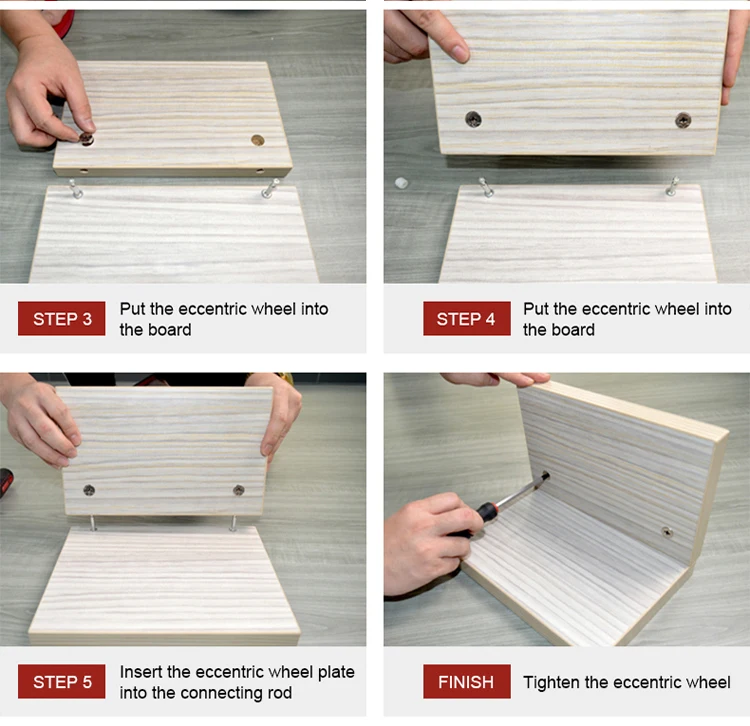 STEP 3
Put the eccentric wheel into the board

STEP 4
Put the eccentric wheel into the board

STEP 5
Insert the eccentric wheel plate into the connecting rod

FINISH
Tighten the eccentric wheel