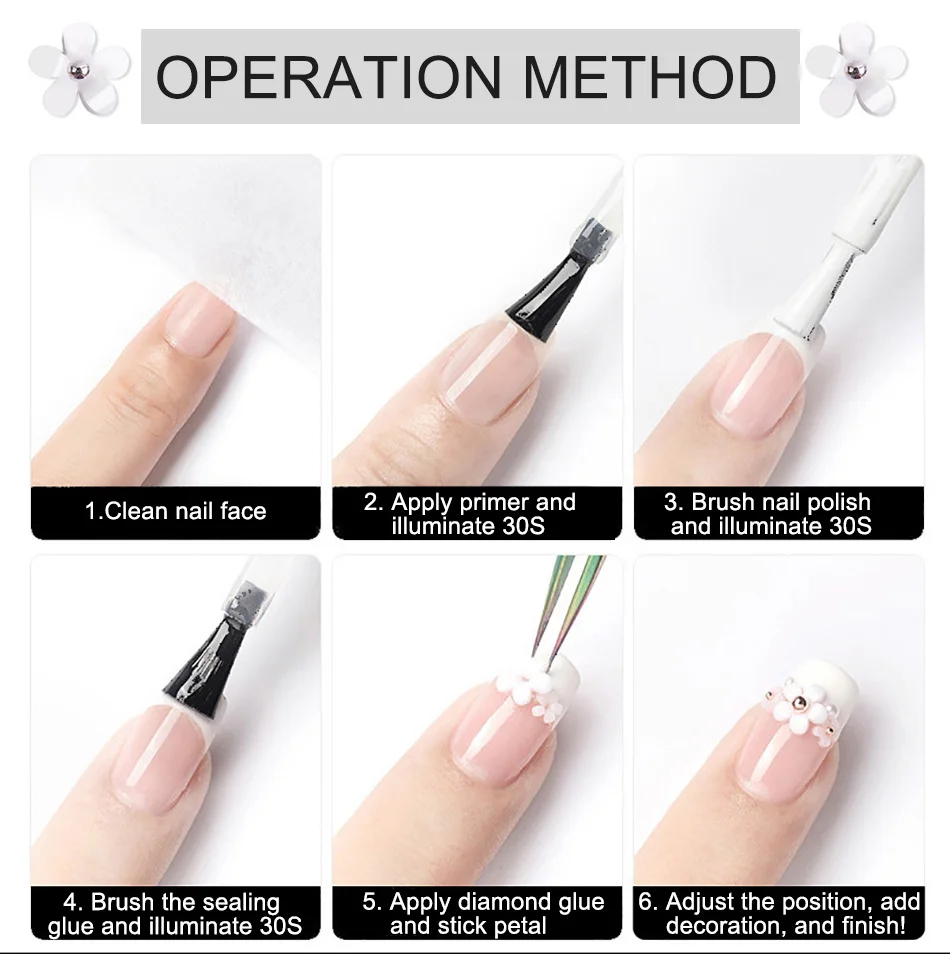 OPERATION METHOD

1.Clean nail face

2. Apply primer and illuminate 30S

3. Brush nail polish and illuminate 30S

4. Brush the sealing glue and illuminate 30S

5. Apply diamond glue and stick petal

6. Adjust the position, add decoration, and finish!