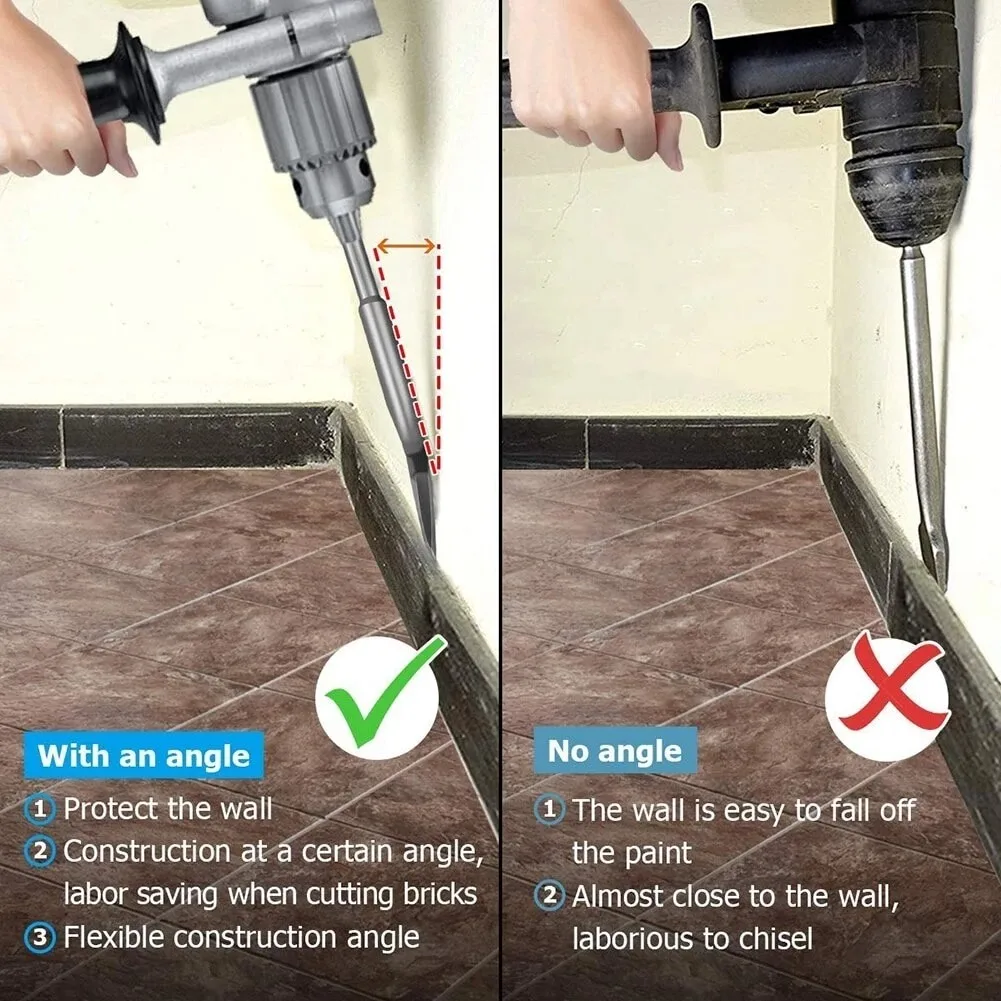 With an angle

1 Protect the wall
2 Construction at a certain angle, labor saving when cutting bricks
3 Flexible construction angle

No angle

1 The wall is easy to fall off the paint
2 Almost close to the wall, laborious to chisel