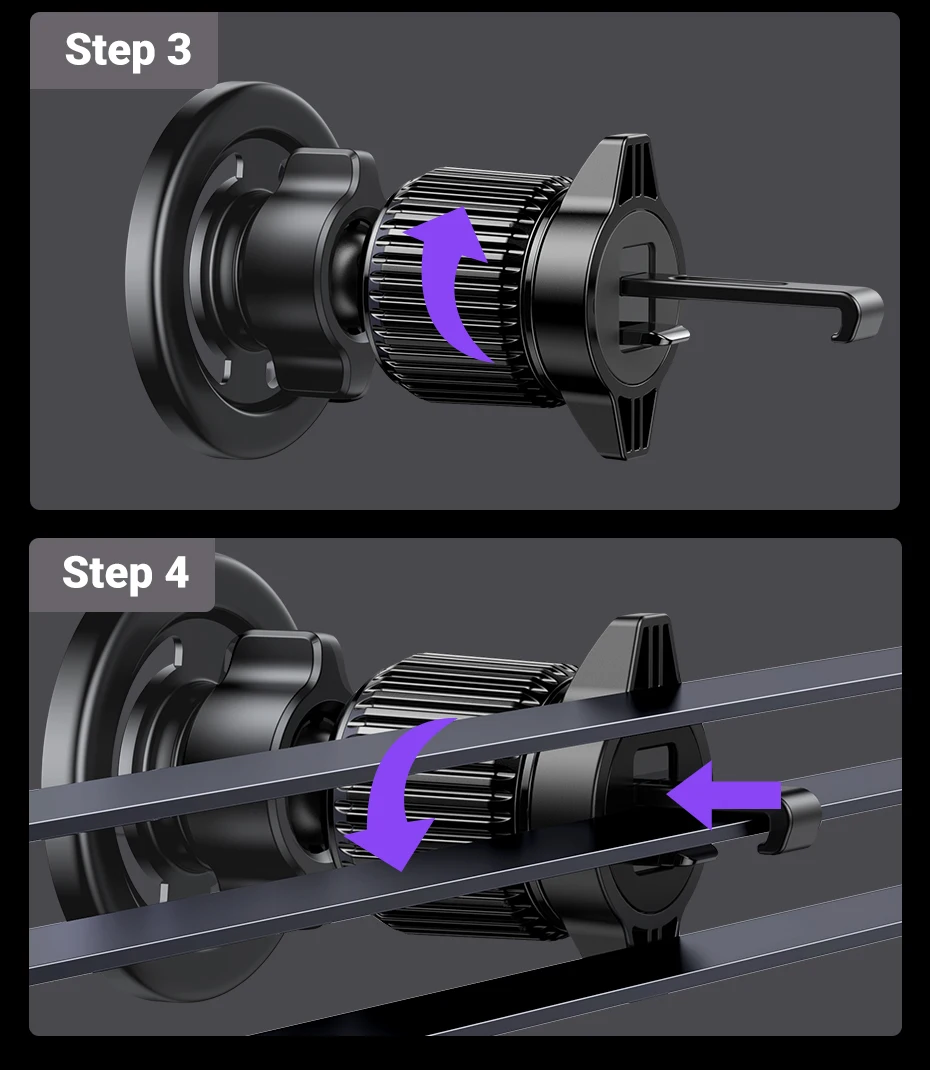 Step 3

Step 4