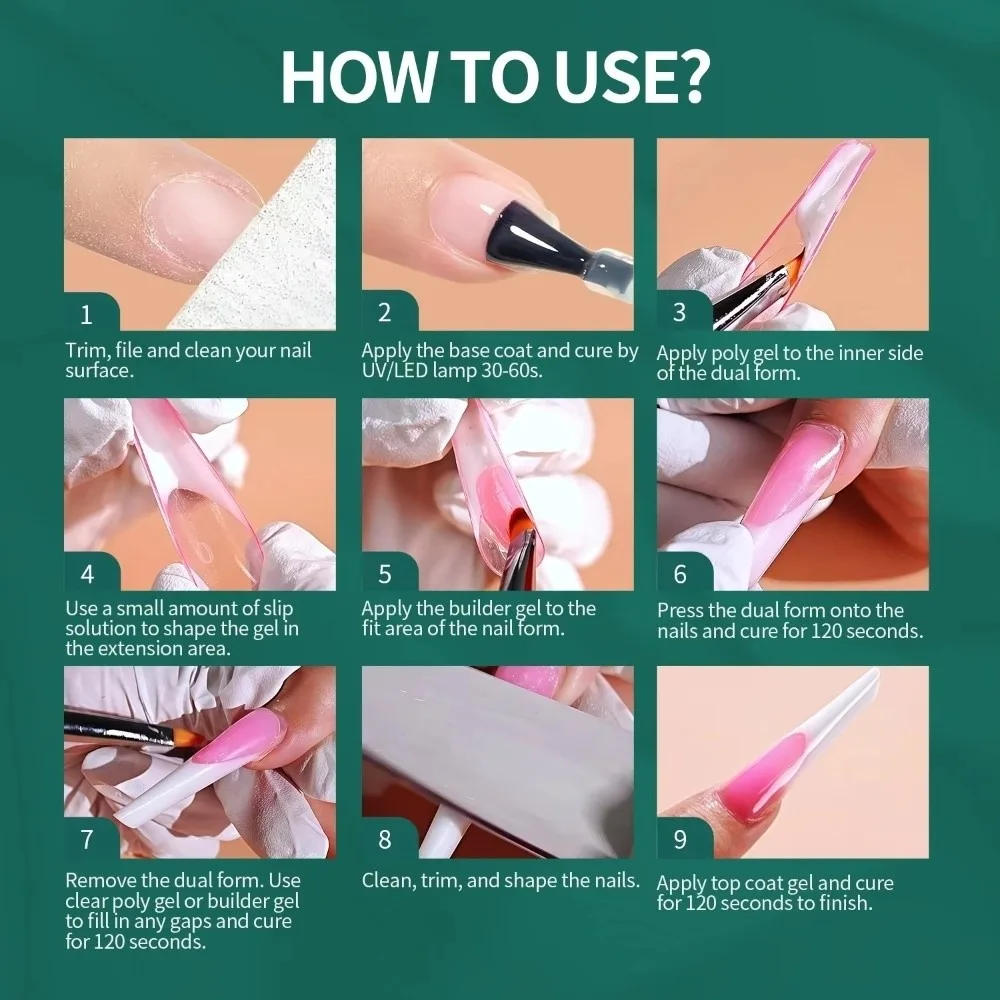 HOW TO USE?

1
Trim, file and clean your nail surface.

2
Apply the base coat and cure by UV/LED lamp 30-60s.

3
Apply poly gel to the inner side of the dual form.

4
Use a small amount of slip solution to shape the gel in the extension area.

5
Apply the builder gel to the fit area of the nail form.

6
Press the dual form onto the nails and cure for 120 seconds.

7
Remove the dual form. Use clear poly gel or builder gel to fill in any gaps and cure for 120 seconds.

8
Clean, trim, and shape the nails.

9
Apply top coat gel and cure for 120 seconds to finish.