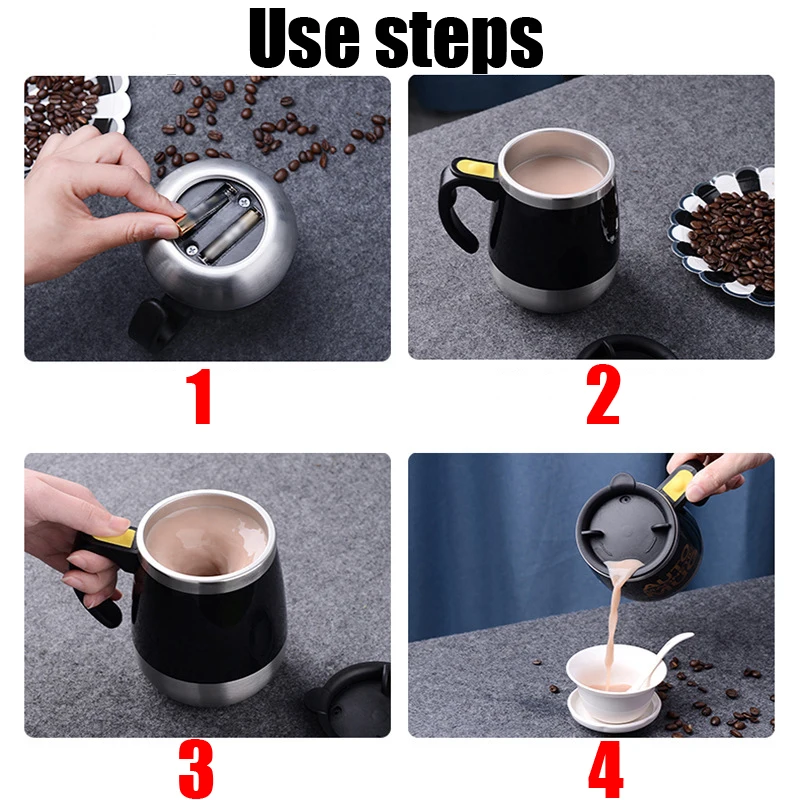 Use steps

1

2

3

4