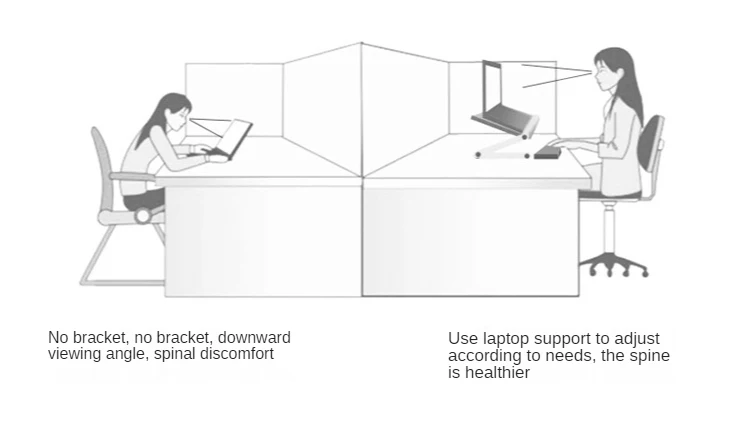 No bracket, no bracket, downward viewing angle, spinal discomfort

Use laptop support to adjust according to needs, the spine is healthier