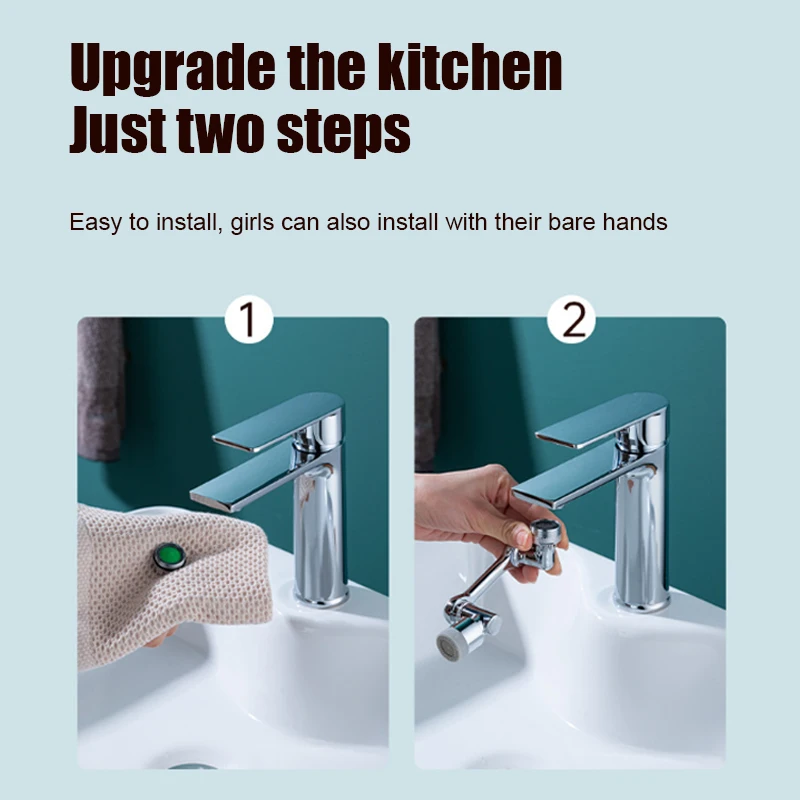 Upgrade the kitchen
Just two steps

Easy to install, girls can also install with their bare hands

1

2