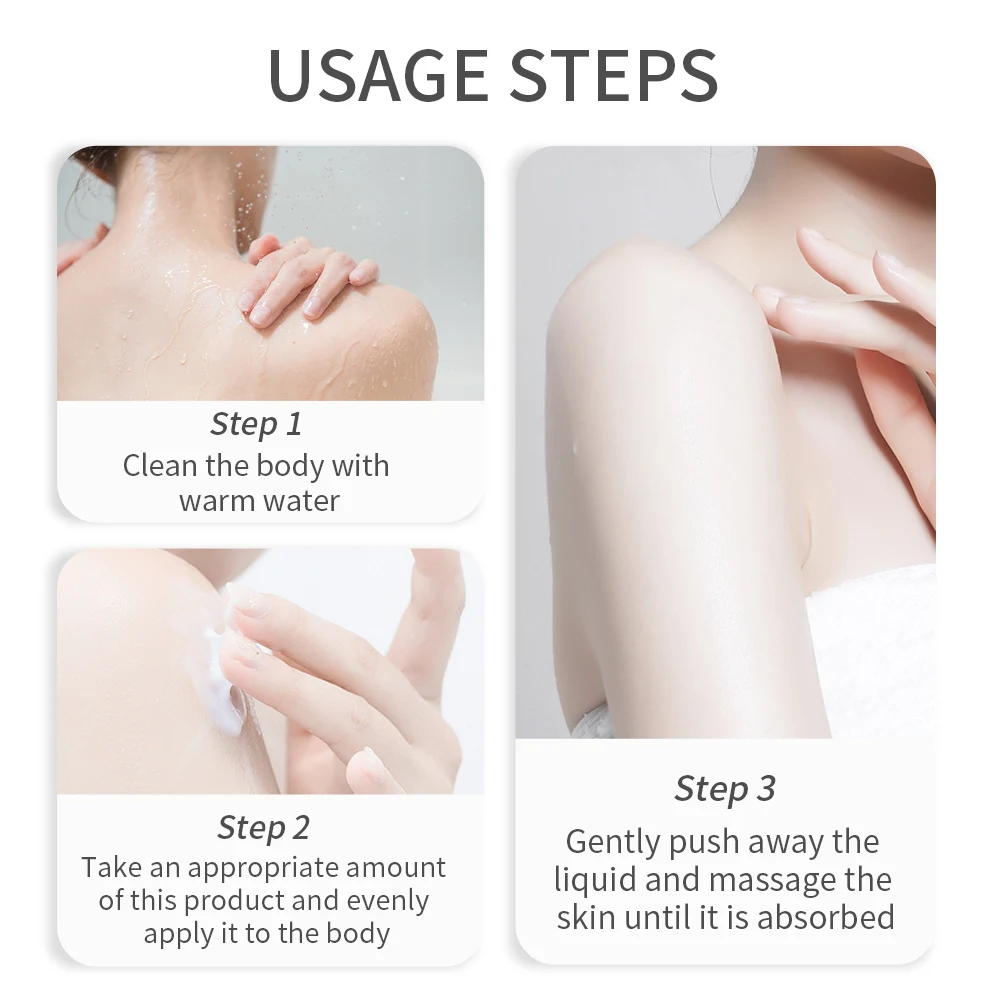 USAGE STEPS

Step 1
Clean the body with warm water

Step 2
Take an appropriate amount of this product and evenly apply it to the body

Step 3
Gently push away the liquid and massage the skin until it is absorbed