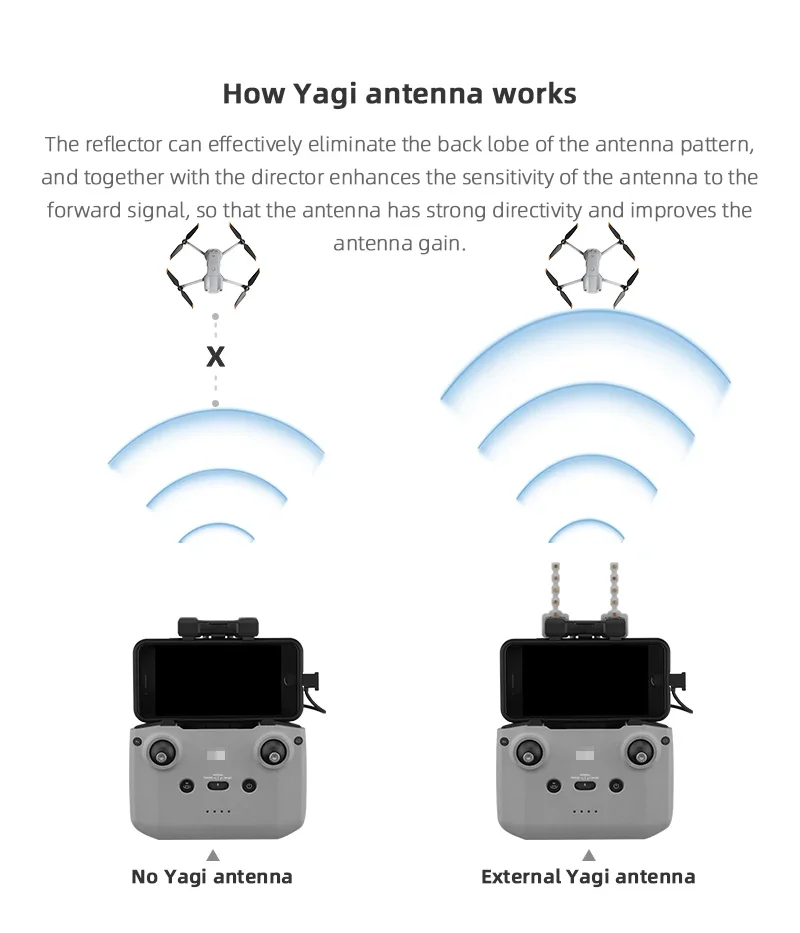 How Yagi antenna works

The reflector can effectively eliminate the back lobe of the antenna pattern, and together with the director enhances the sensitivity of the antenna to the forward signal, so that the antenna has strong directivity and improves the antenna gain.

X

No Yagi antenna

External Yagi antenna