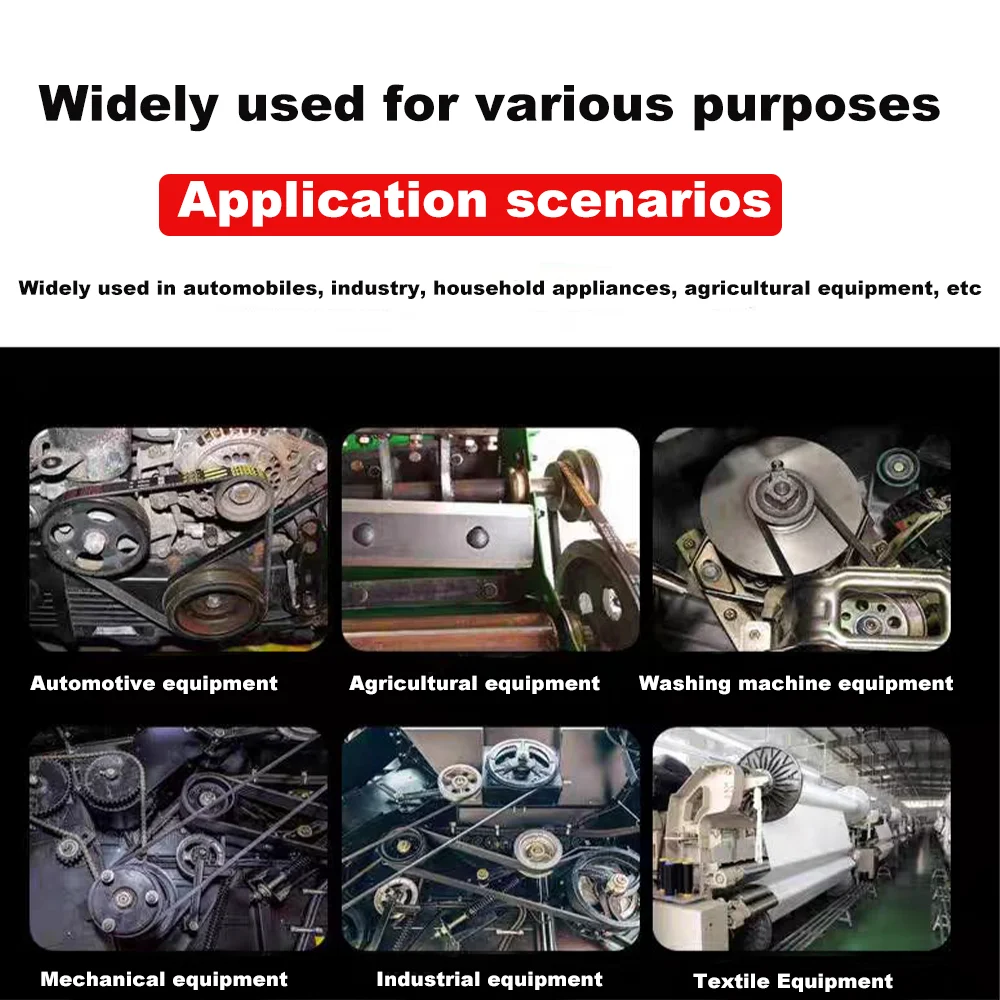 Widely used for various purposes

Application scenarios

Widely used in automobiles, industry, household appliances, agricultural equipment, etc

Automotive equipment

Agricultural equipment

Washing machine equipment

Mechanical equipment

Industrial equipment

Textile Equipment