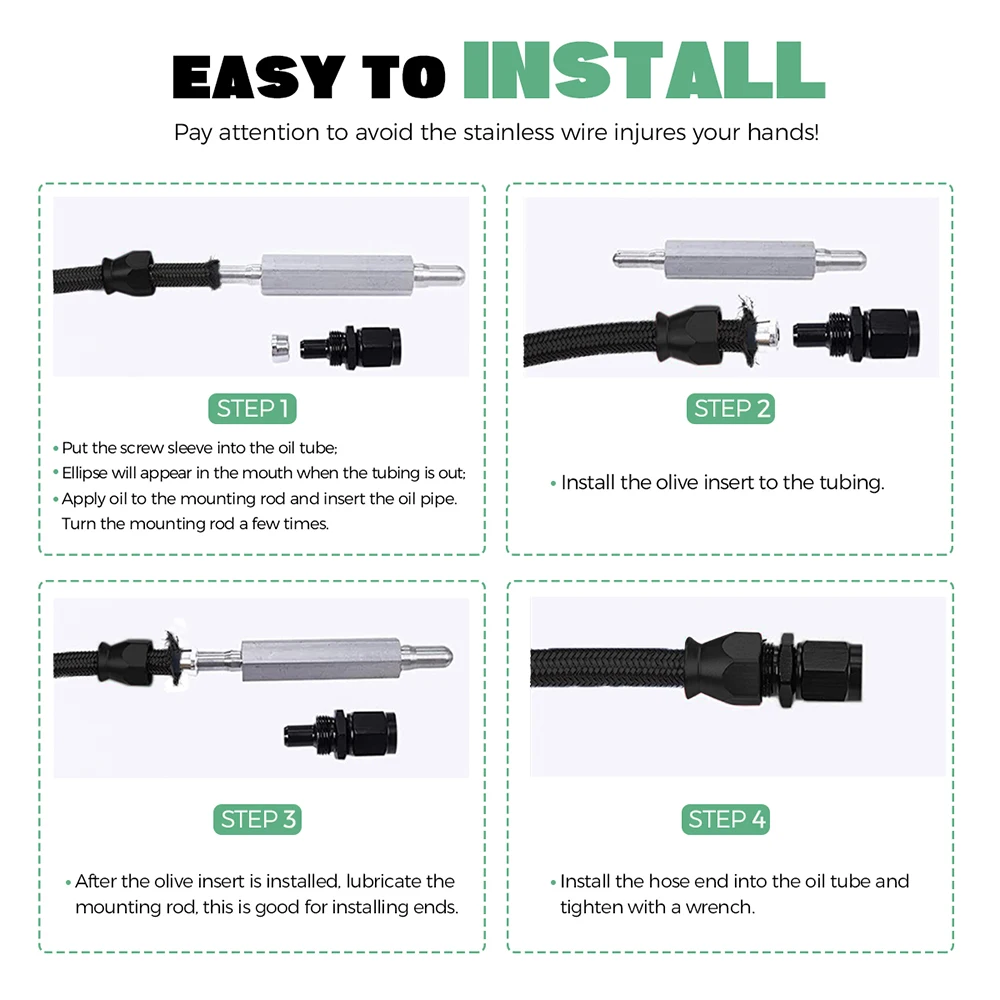 EASY TO INSTALL

Pay attention to avoid the stainless wire injures your hands!

STEP 1

• Put the screw sleeve into the oil tube;
• Ellipse will appear in the mouth when the tubing is out;
• Apply oil to the mounting rod and insert the oil pipe. Turn the mounting rod a few times.

STEP 2

• Install the olive insert to the tubing.

STEP 3

• After the olive insert is installed, lubricate the mounting rod, this is good for installing ends.

STEP 4

• Install the hose end into the oil tube and tighten with a wrench.