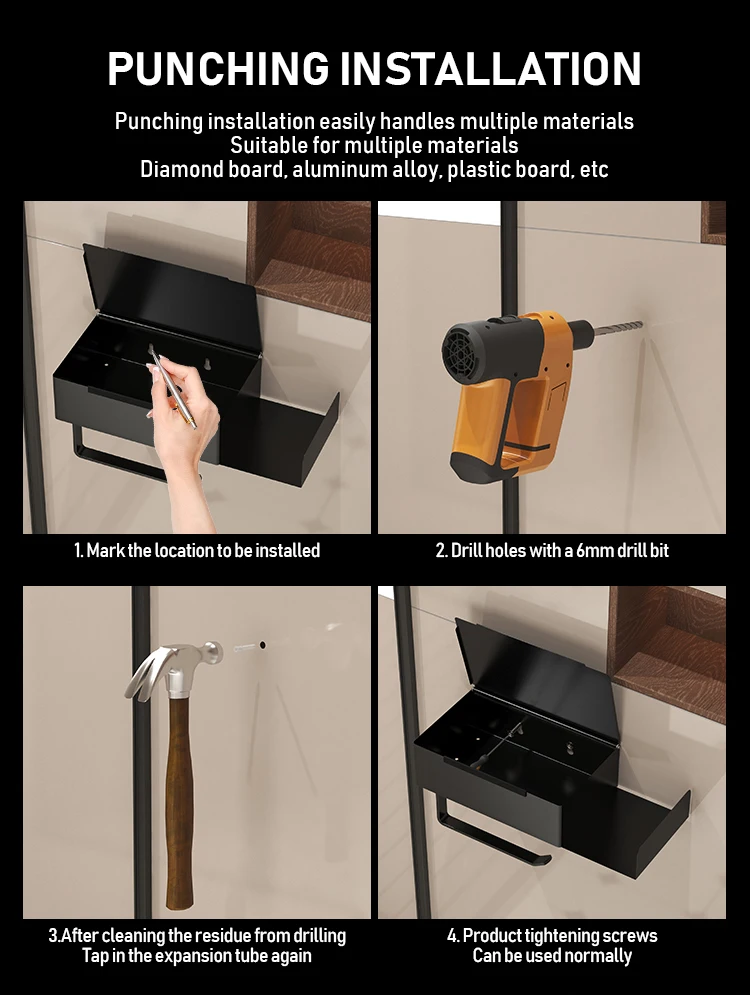 PUNCHING INSTALLATION

Punching installation easily handles multiple materials
Suitable for multiple materials
Diamond board, aluminum alloy, plastic board, etc

1. Mark the location to be installed

2. Drill holes with a 6mm drill bit

3.After cleaning the residue from drilling
Tap in the expansion tube again

4. Product tightening screws
Can be used normally