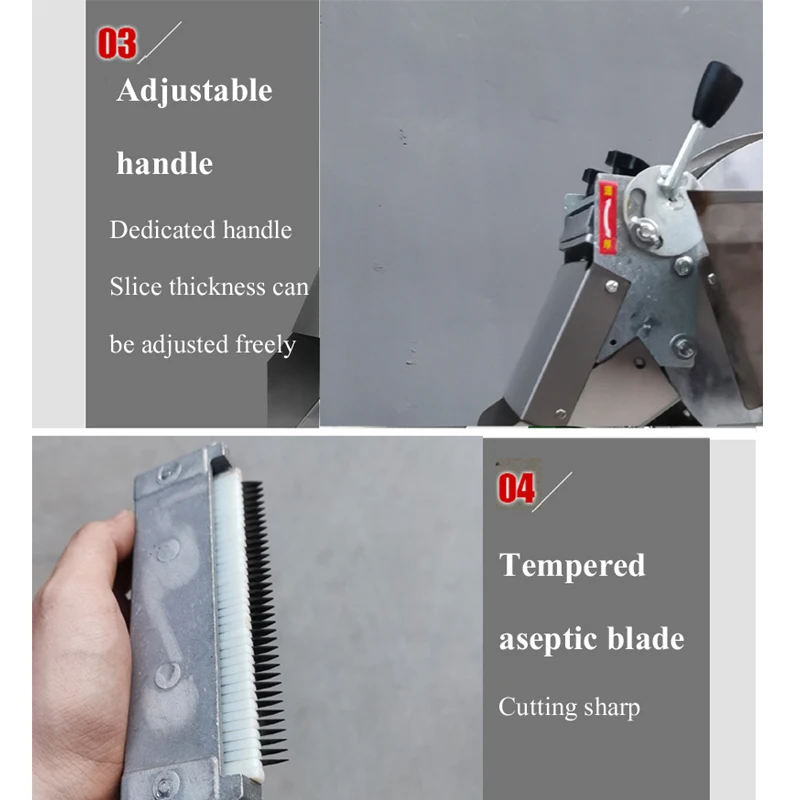 03

Adjustable handle

Dedicated handle

Slice thickness can be adjusted freely

04

Tempered aseptic blade

Cutting sharp