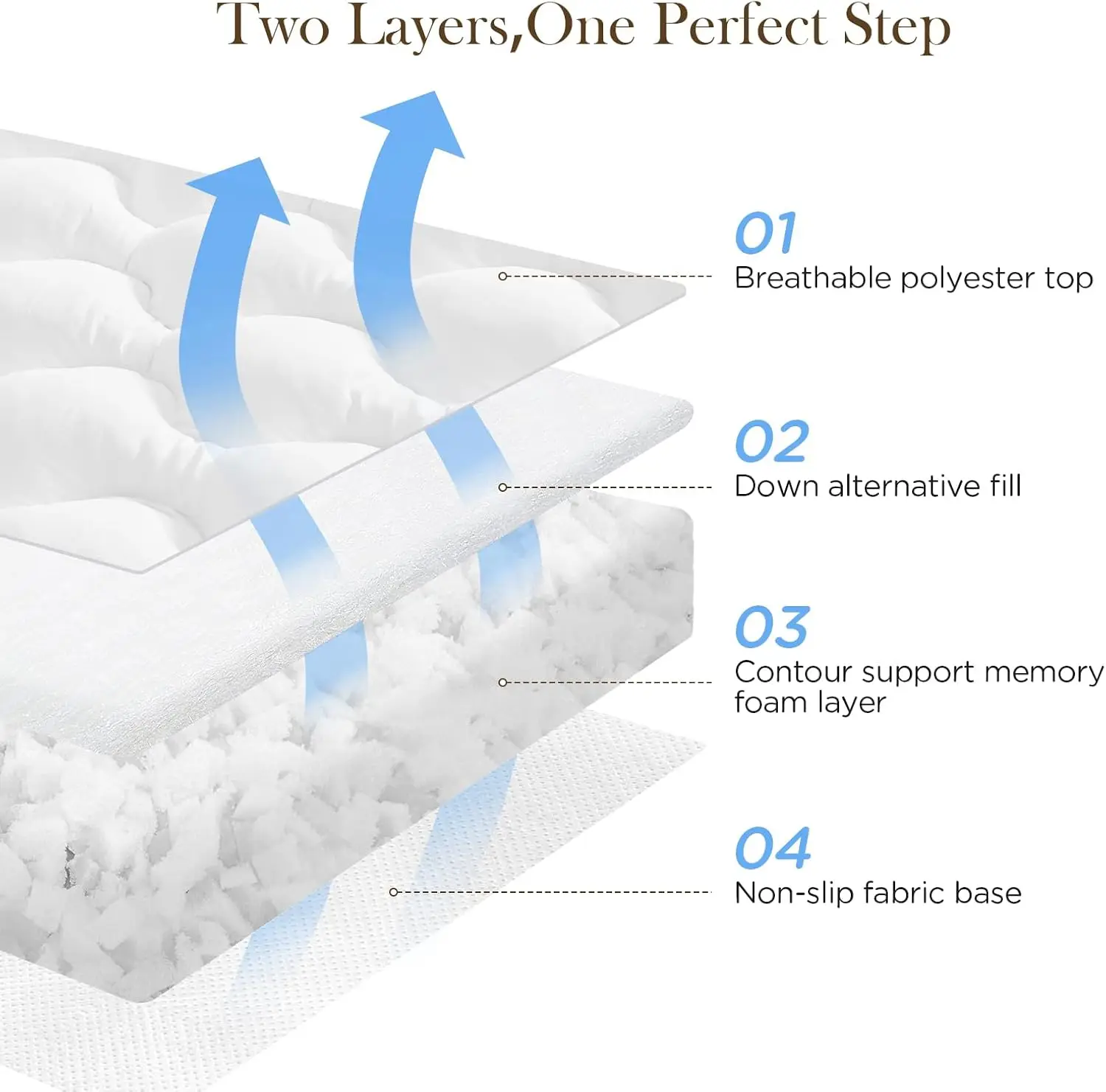 Two Layers,One Perfect Step

01
Breathable polyester top

02
Down alternative fill

03
Contour support memory foam layer

04
Non-slip fabric base