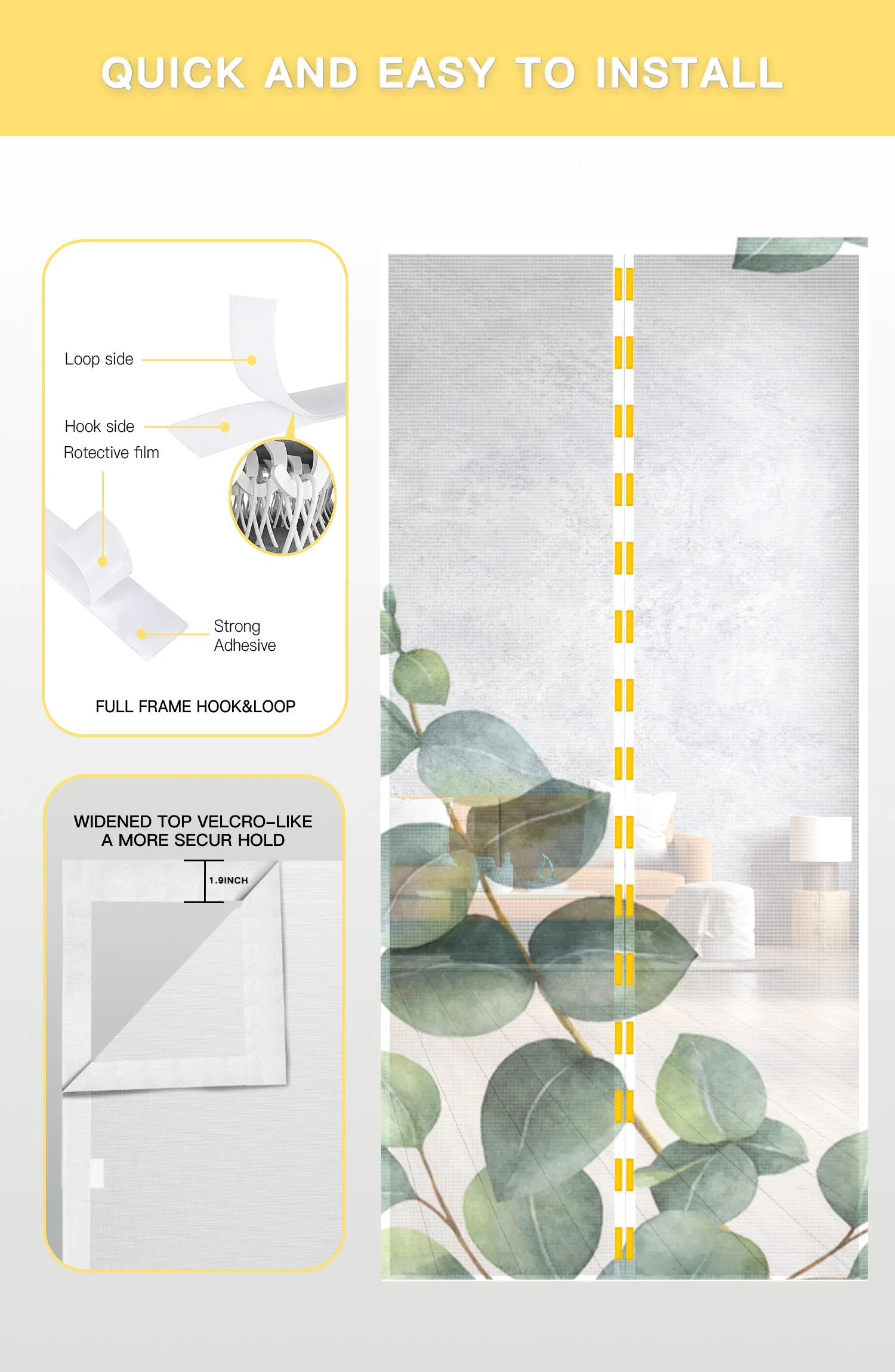 QUICK AND EASY TO INSTALL

Loop side

Hook side

Rotective film

Strong Adhesive

FULL FRAME HOOK&LOOP

WIDENED TOP VELCRO-LIKE
A MORE SECUR HOLD

1.9INCH