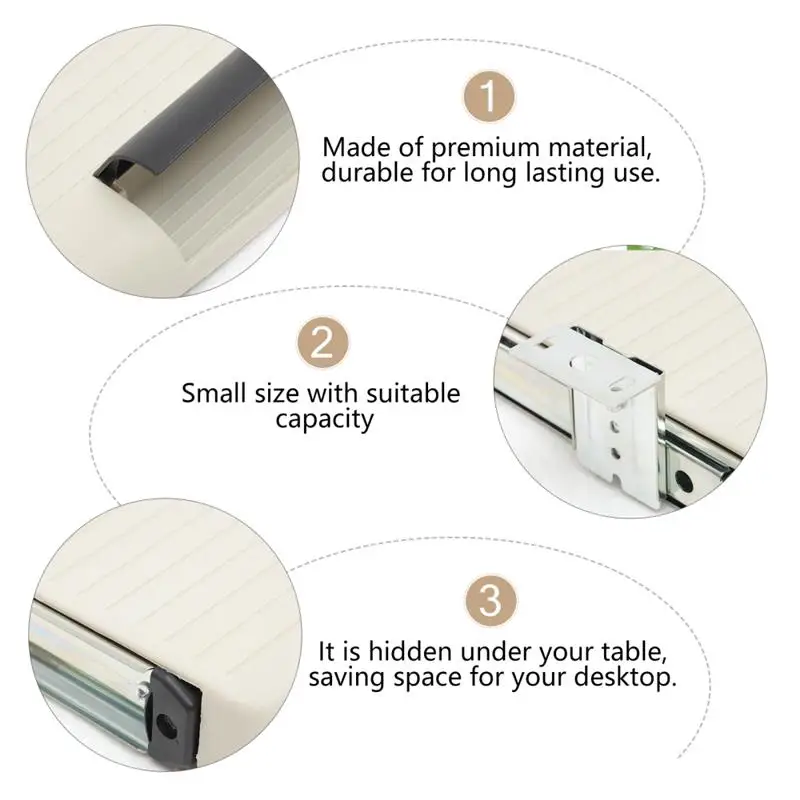 1

Made of premium material, durable for long lasting use.

2

Small size with suitable capacity

3

It is hidden under your table, saving space for your desktop.