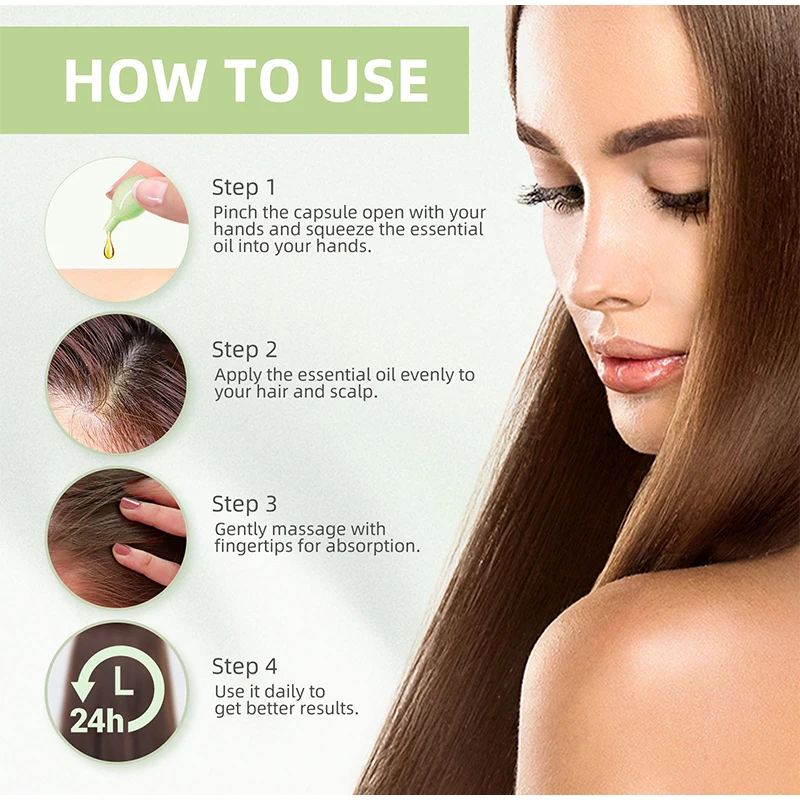 HOW TO USE

Step 1
Pinch the capsule open with your hands and squeeze the essential oil into your hands.

Step 2
Apply the essential oil evenly to your hair and scalp.

Step 3
Gently massage with fingertips for absorption.

24h

Step 4
Use it daily to get better results.