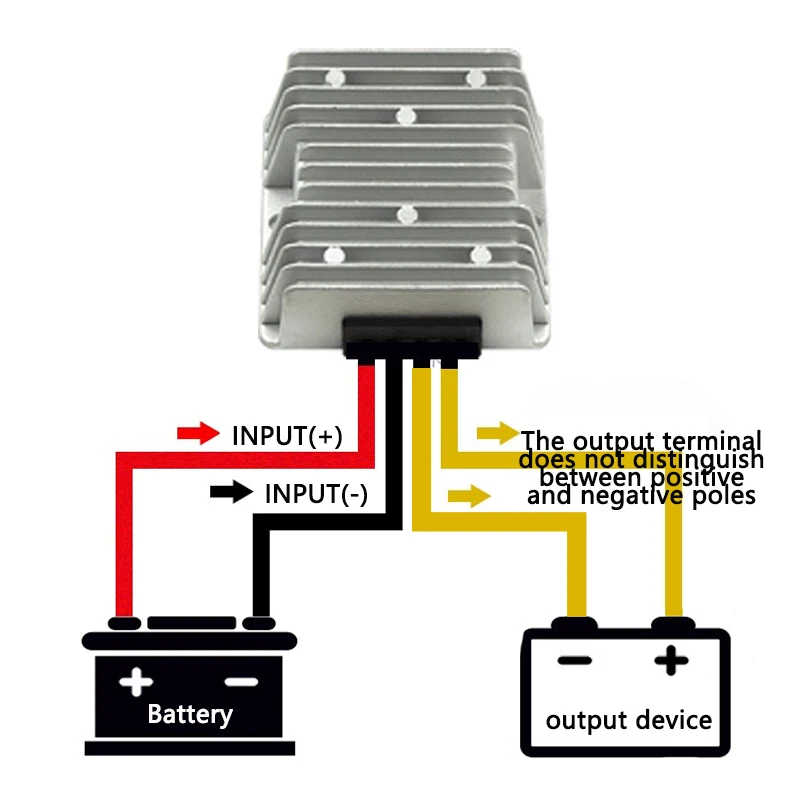 INPUT(+)

INPUT(-)

The output terminal does not distinguish between positive and negative poles

+ −

Battery

− +

output device