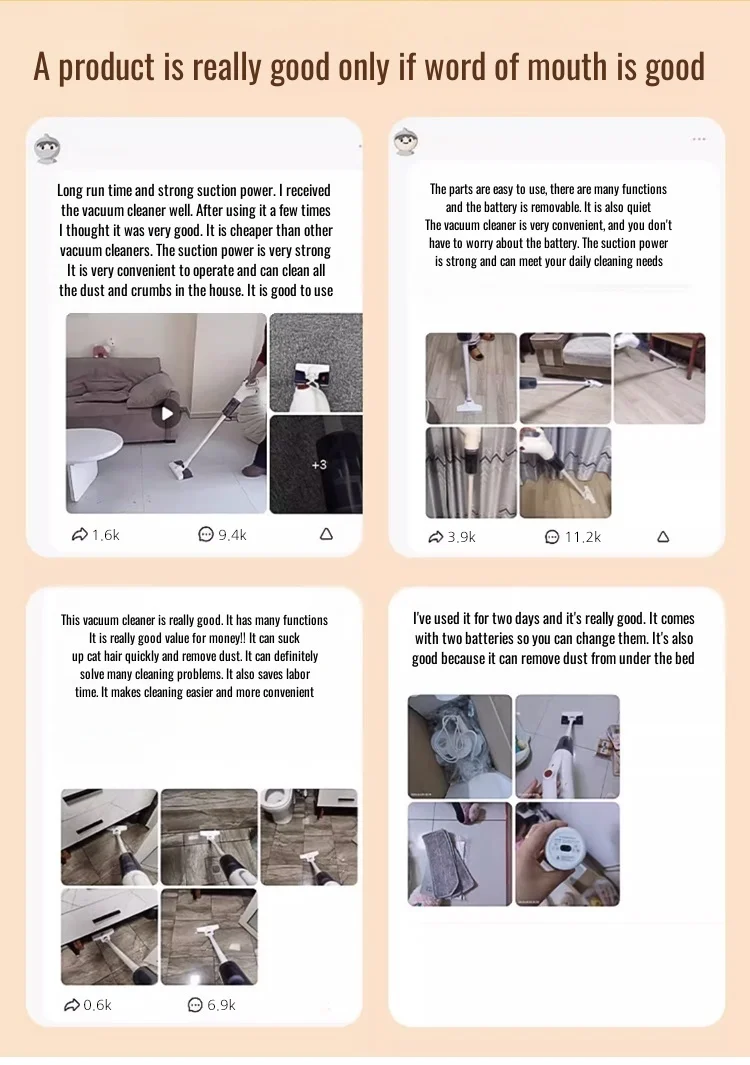 A product is really good only if word of mouth is good

Long run time and strong suction power. I received the vacuum cleaner well. After using it a few times I thought it was very good. It is cheaper than other vacuum cleaners. The suction power is very strong It is very convenient to operate and can clean all the dust and crumbs in the house. It is good to use

+3

1.6k 9.4k

The parts are easy to use, there are many functions and the battery is removable. It is also quiet The vacuum cleaner is very convenient, and you don't have to worry about the battery. The suction power is strong and can meet your daily cleaning needs

3.9k 11.2k

This vacuum cleaner is really good. It has many functions It is really good value for money!! It can suck up cat hair quickly and remove dust. It can definitely solve many cleaning problems. It also saves labor time. It makes cleaning easier and more convenient

0.6k 6.9k

I've used it for two days and it's really good. It comes with two batteries so you can change them. It's also good because it can remove dust from under the bed