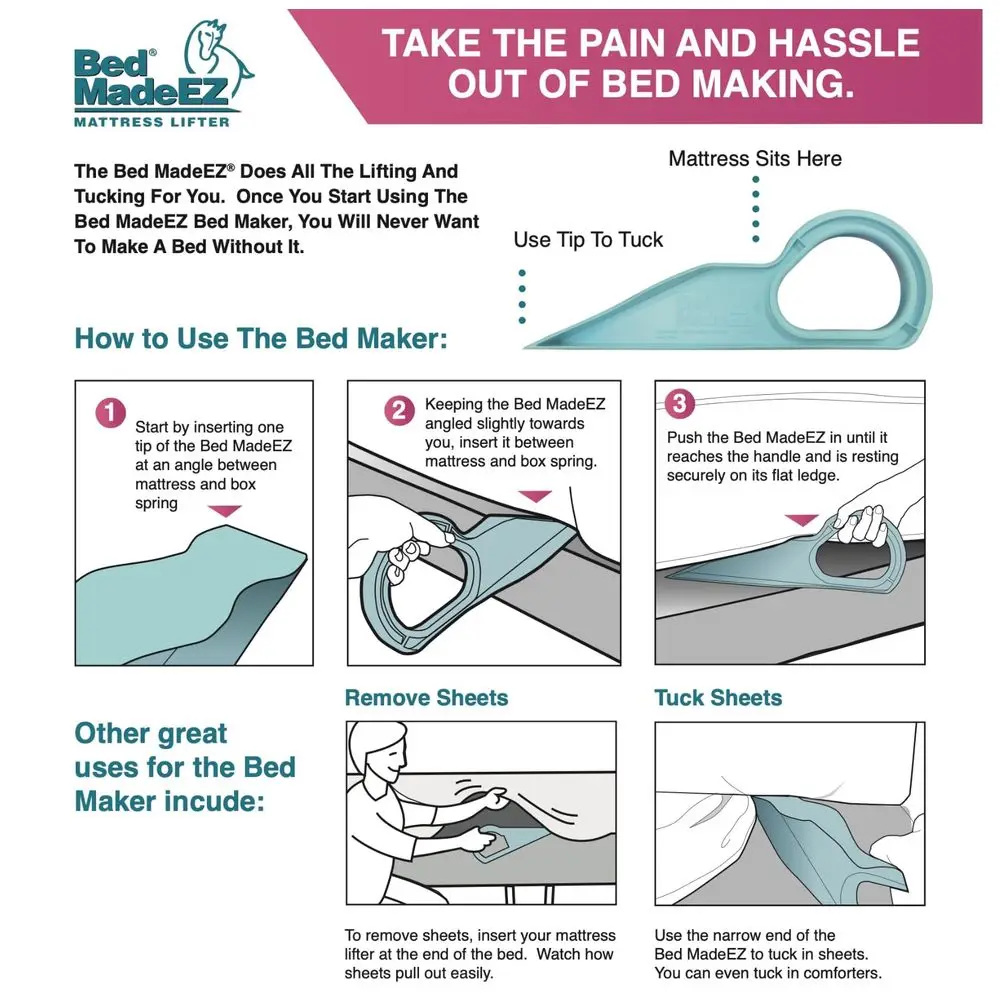 Bed® MadeEZ
MATTRESS LIFTER

TAKE THE PAIN AND HASSLE OUT OF BED MAKING.

The Bed MadeEZ® Does All The Lifting And Tucking For You. Once You Start Using The Bed MadeEZ Bed Maker, You Will Never Want To Make A Bed Without It.

Mattress Sits Here

Use Tip To Tuck

How to Use The Bed Maker:

1 Start by inserting one tip of the Bed MadeEZ at an angle between mattress and box spring

2 Keeping the Bed MadeEZ angled slightly towards you, insert it between mattress and box spring.

3 Push the Bed MadeEZ in until it reaches the handle and is resting securely on its flat ledge.

Other great uses for the Bed Maker incude:

Remove Sheets

To remove sheets, insert your mattress lifter at the end of the bed. Watch how sheets pull out easily.

Tuck Sheets

Use the narrow end of the Bed MadeEZ to tuck in sheets. You can even tuck in comforters.