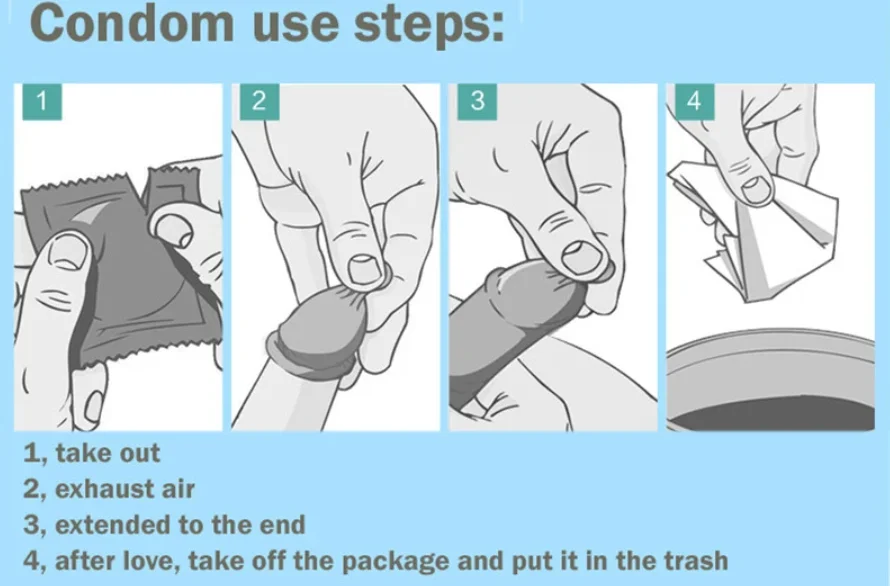 Condom use steps:

1

2

3

4

1, take out
2, exhaust air
3, extended to the end
4, after love, take off the package and put it in the trash