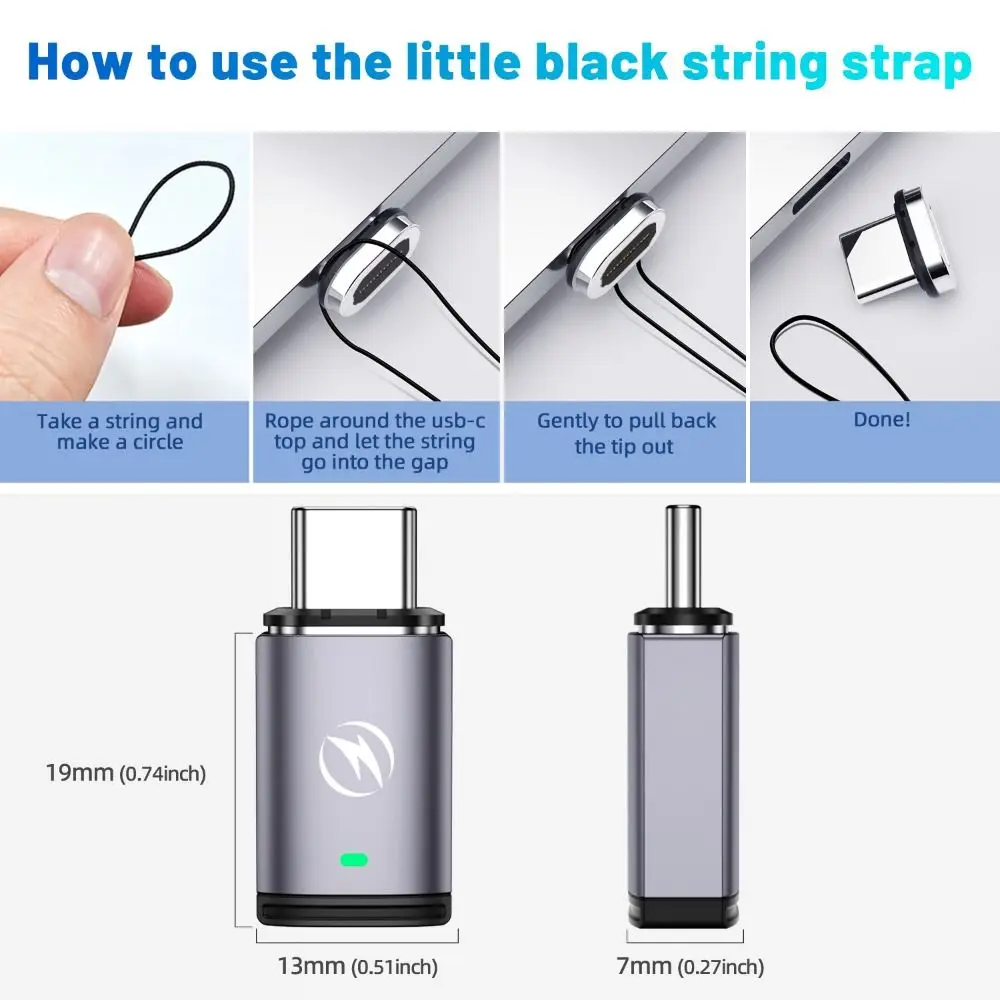 How to use the little black string strap

Take a string and make a circle

Rope around the usb-c top and let the string go into the gap

Gently to pull back the tip out

Done!

19mm (0.74inch)

13mm (0.51inch)

7mm (0.27inch)