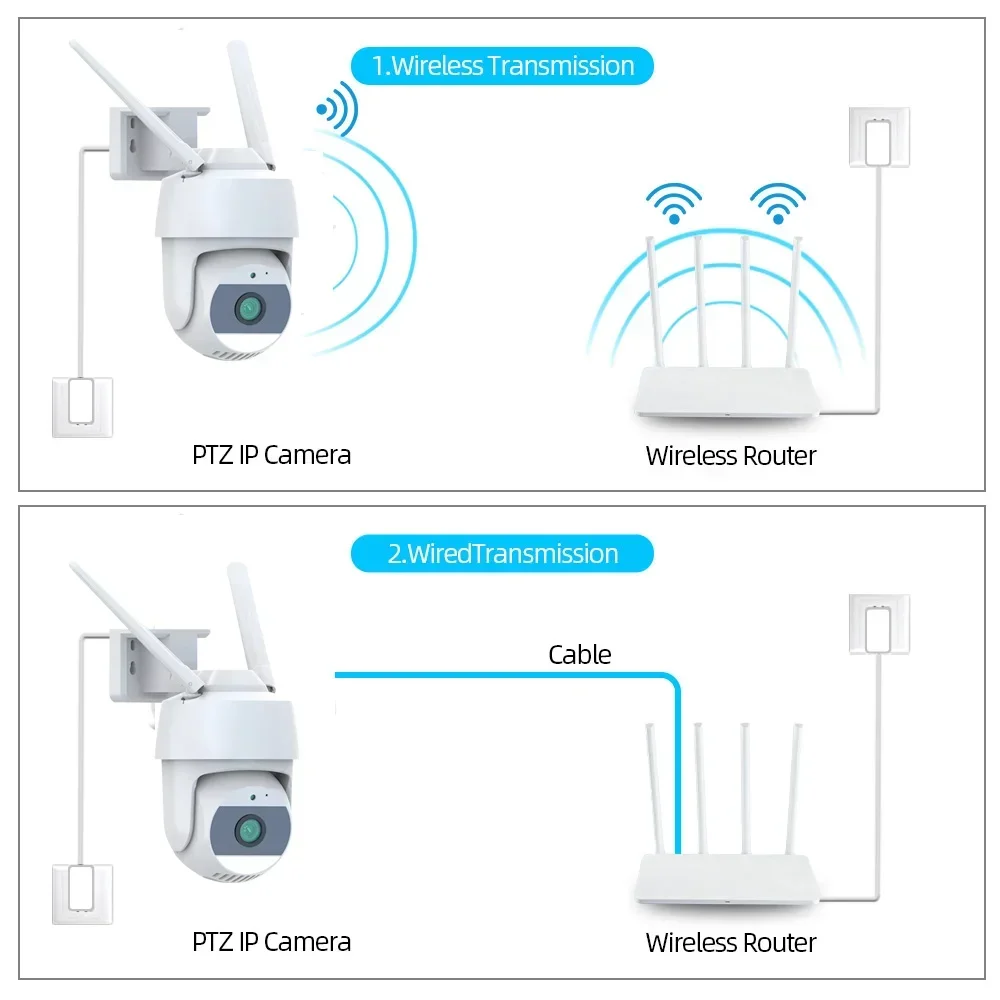 1.Wireless Transmission

PTZ IP Camera

Wireless Router

2.WiredTransmission

Cable

PTZ IP Camera

Wireless Router