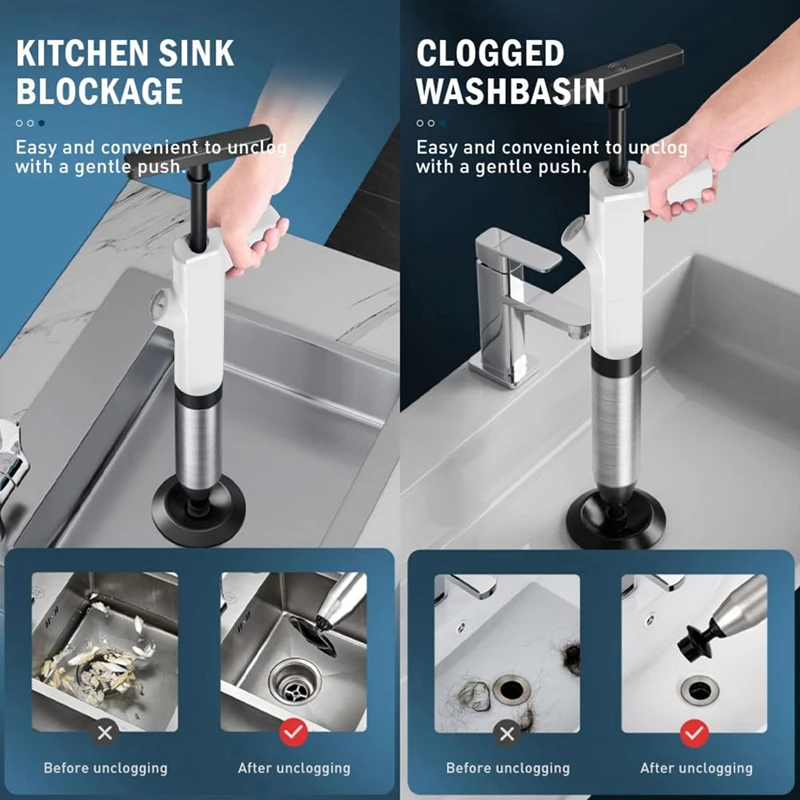 KITCHEN SINK BLOCKAGE

Easy and convenient to unclog with a gentle push.

Before unclogging

After unclogging

CLOGGED WASHBASIN

Easy and convenient to unclog with a gentle push.

Before unclogging

After unclogging