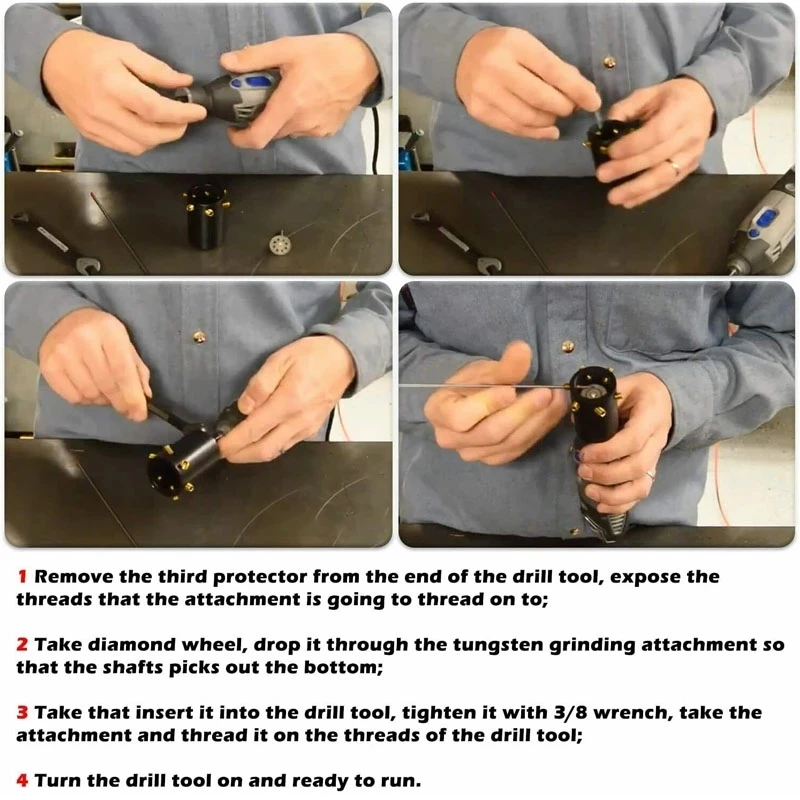 1 Remove the third protector from the end of the drill tool, expose the threads that the attachment is going to thread on to;

2 Take diamond wheel, drop it through the tungsten grinding attachment so that the shafts picks out the bottom;

3 Take that insert it into the drill tool, tighten it with 3/8 wrench, take the attachment and thread it on the threads of the drill tool;

4 Turn the drill tool on and ready to run.