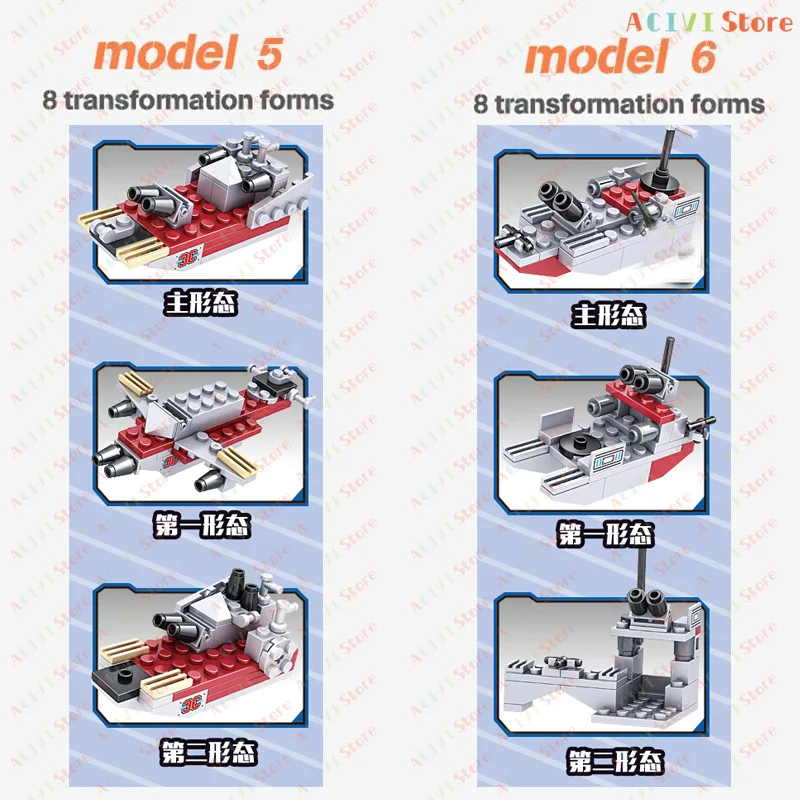 ACIVI Store

model 5
8 transformation forms

主形态

第一形态

第二形态

model 6
8 transformation forms

主形态

第一形态

第二形态