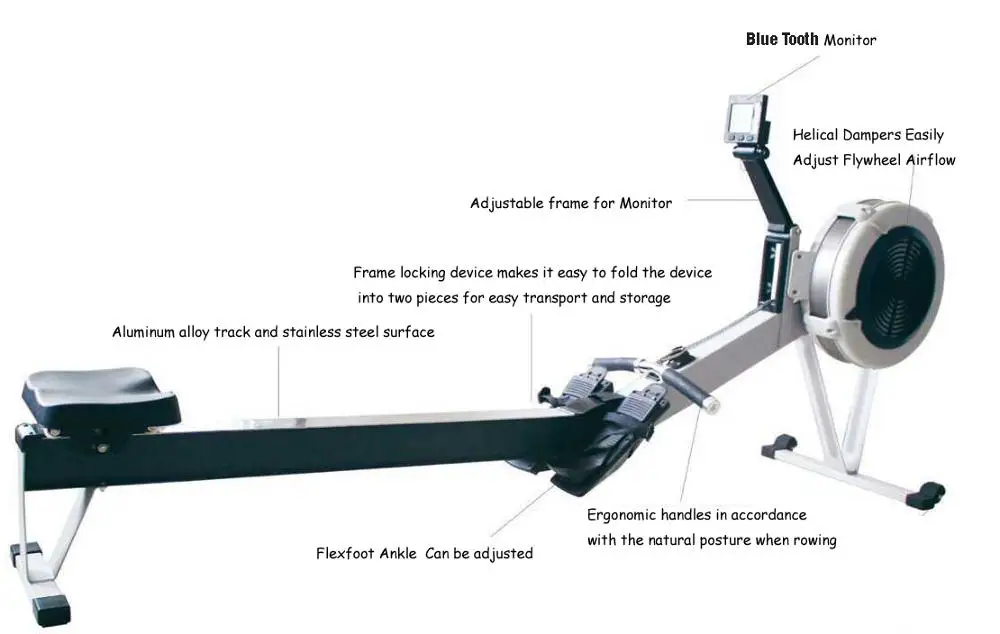 Blue Tooth Monitor

Helical Dampers Easily Adjust Flywheel Airflow

Adjustable frame for Monitor

Frame locking device makes it easy to fold the device into two pieces for easy transport and storage

Aluminum alloy track and stainless steel surface

Ergonomic handles in accordance with the natural posture when rowing

Flexfoot Ankle Can be adjusted