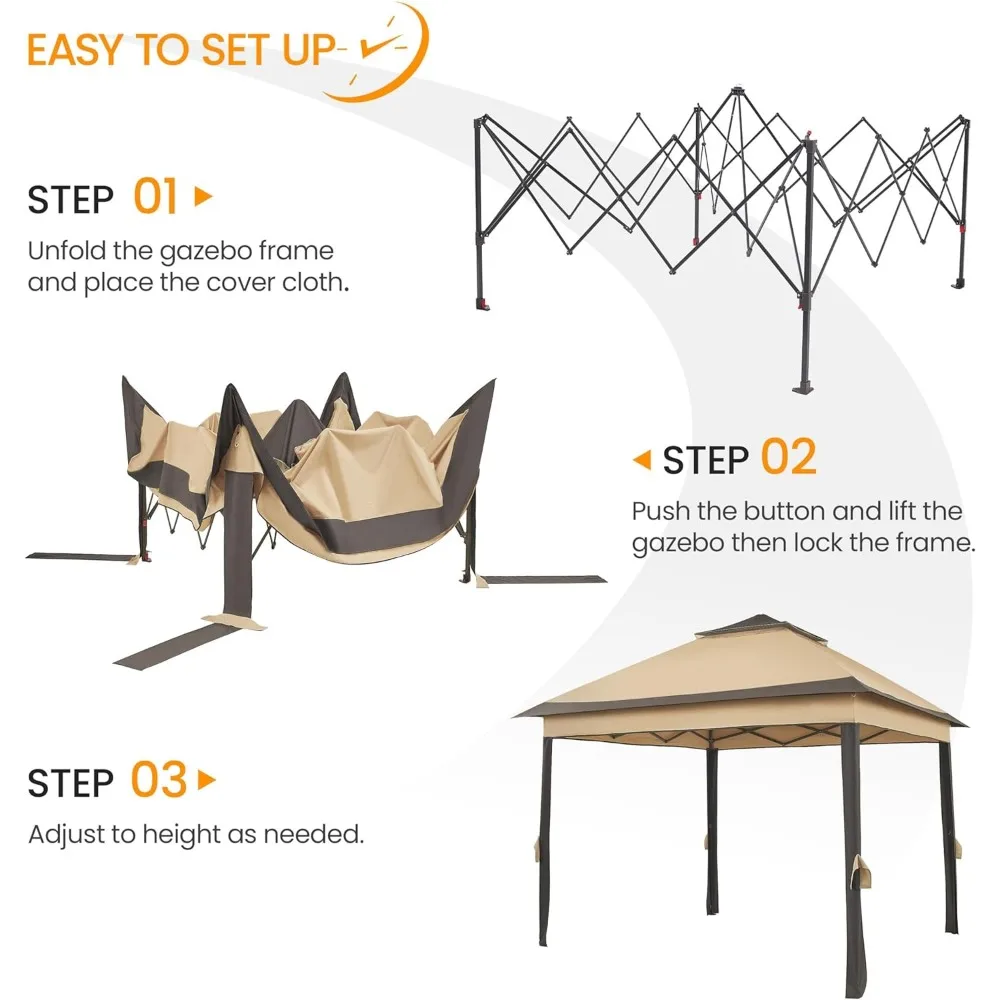 EASY TO SET UP

STEP 01

Unfold the gazebo frame and place the cover cloth.

STEP 02

Push the button and lift the gazebo then lock the frame.

STEP 03

Adjust to height as needed.