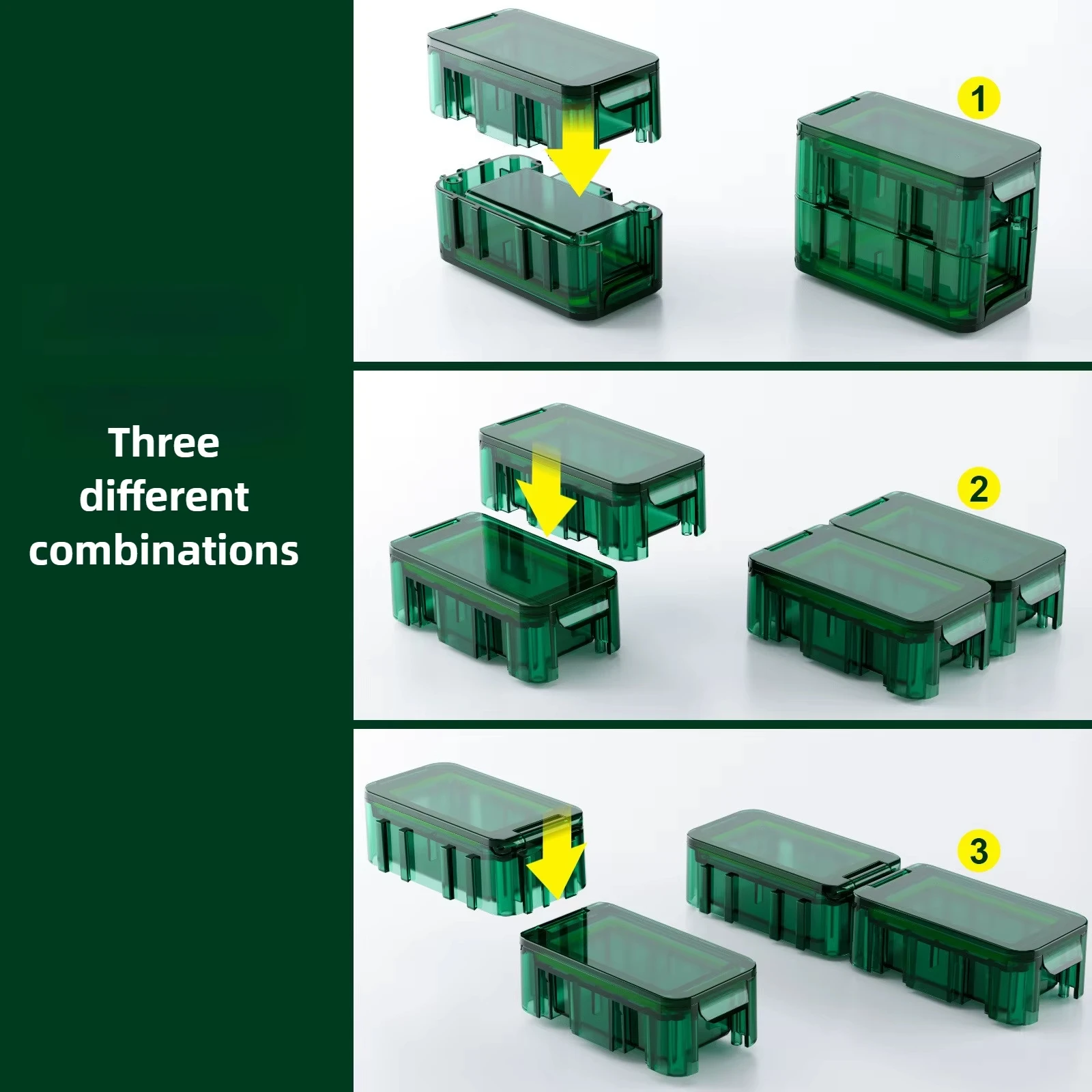 Three different combinations

1

2

3