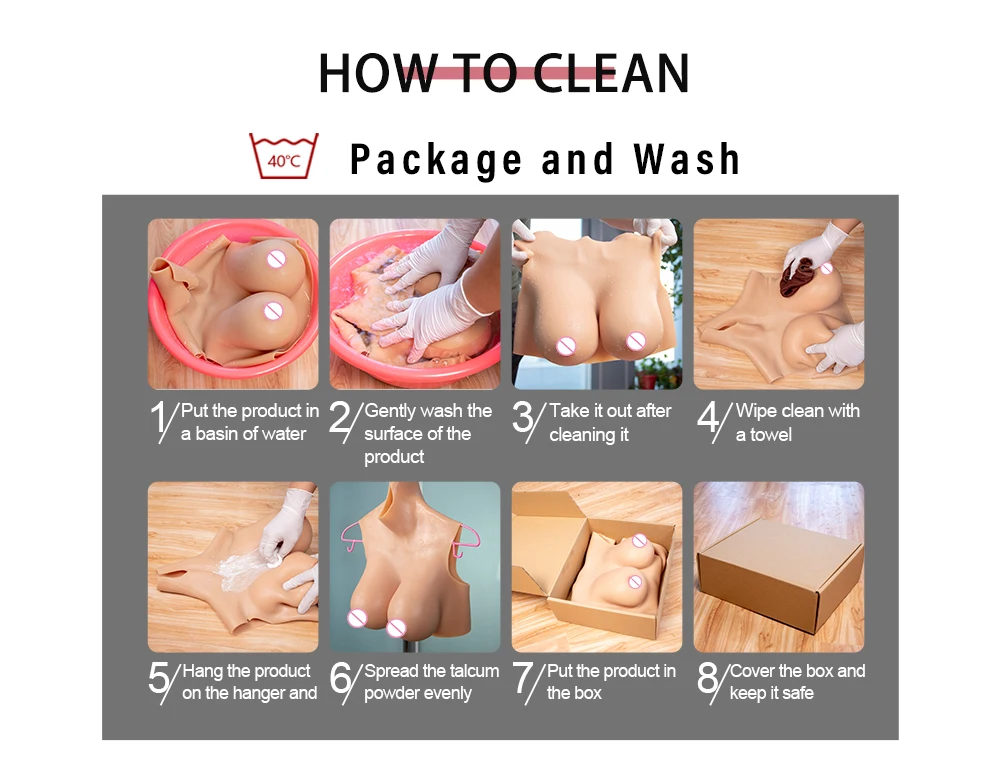 HOW TO CLEAN

40℃

Package and Wash

1/ Put the product in a basin of water

2/ Gently wash the surface of the product

3/ Take it out after cleaning it

4/ Wipe clean with a towel

5/ Hang the product on the hanger and

6/ Spread the talcum powder evenly

7/ Put the product in the box

8/ Cover the box and keep it safe