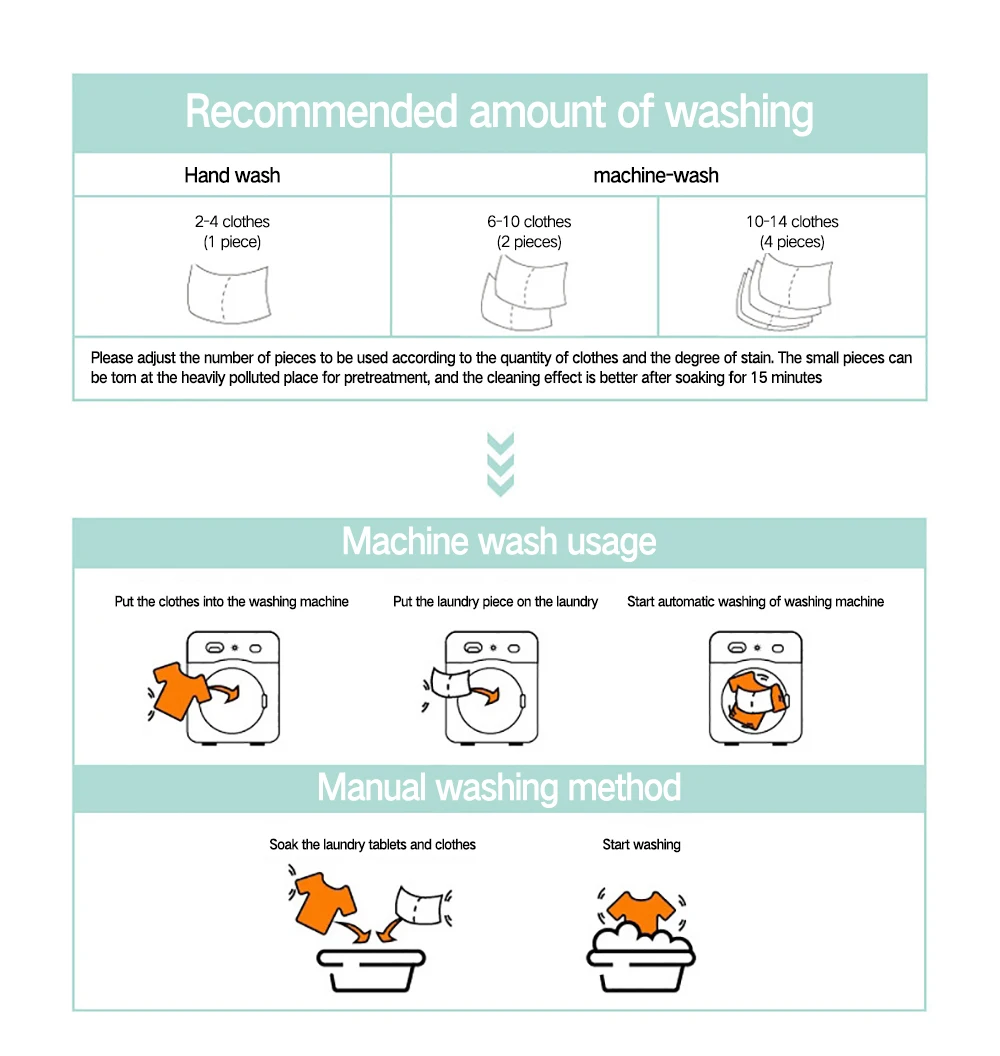 Recommended amount of washing

| Hand wash | machine-wash | |
|---|---|---|
| 2-4 clothes (1 piece) | 6-10 clothes (2 pieces) | 10-14 clothes (4 pieces) |

Please adjust the number of pieces to be used according to the quantity of clothes and the degree of stain. The small pieces can be torn at the heavily polluted place for pretreatment, and the cleaning effect is better after soaking for 15 minutes

Machine wash usage

Put the clothes into the washing machine

Put the laundry piece on the laundry

Start automatic washing of washing machine

Manual washing method

Soak the laundry tablets and clothes

Start washing