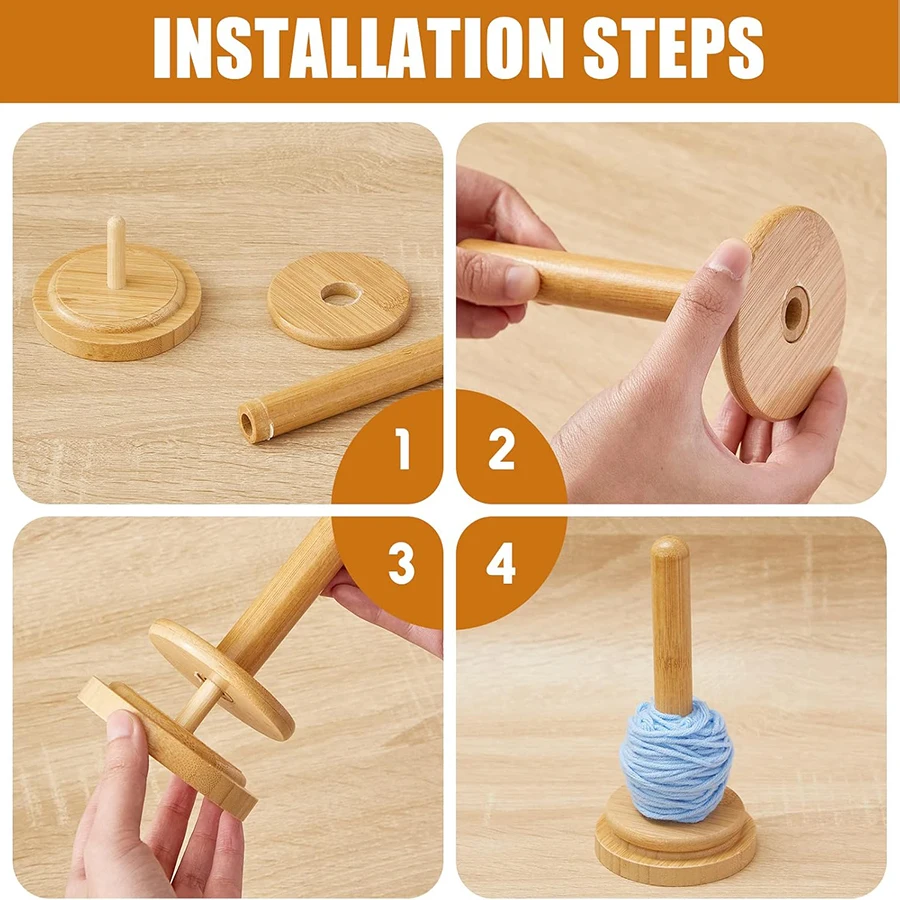 INSTALLATION STEPS

1

2

3

4