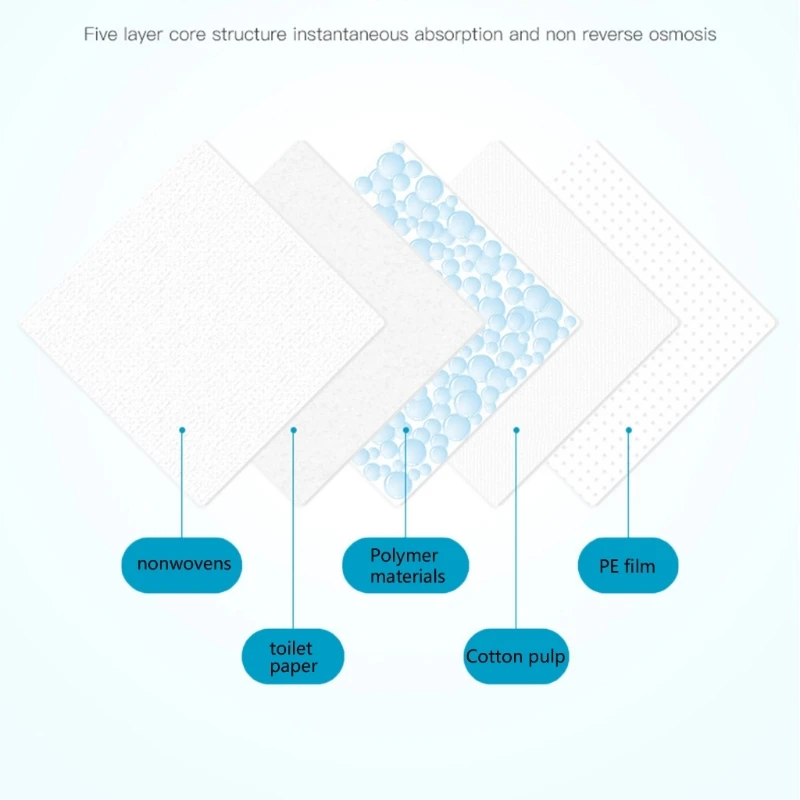 Five layer core structure instantaneous absorption and non reverse osmosis

nonwovens

toilet paper

Polymer materials

Cotton pulp

PE film