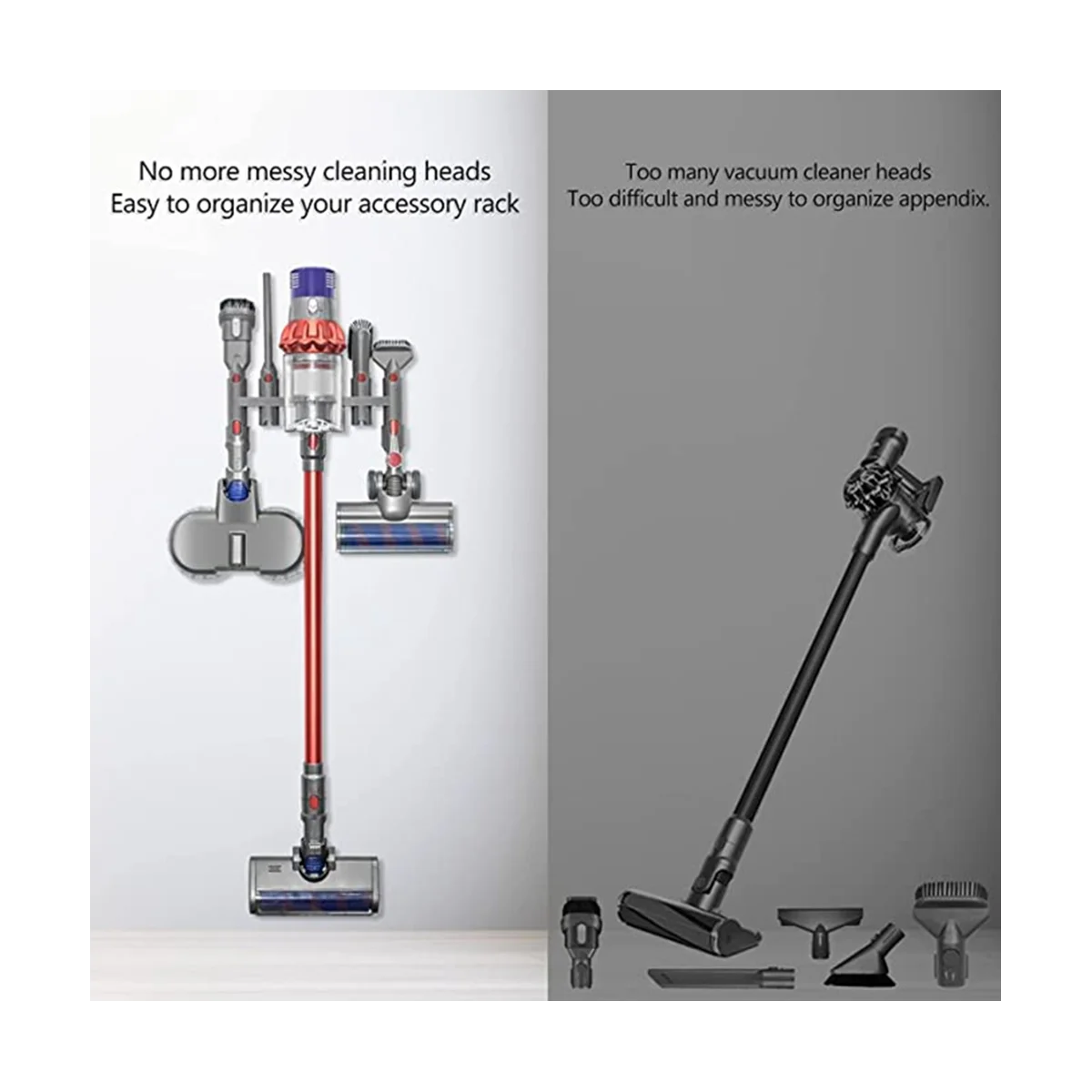 No more messy cleaning heads
Easy to organize your accessory rack

Too many vacuum cleaner heads
Too difficult and messy to organize appendix.