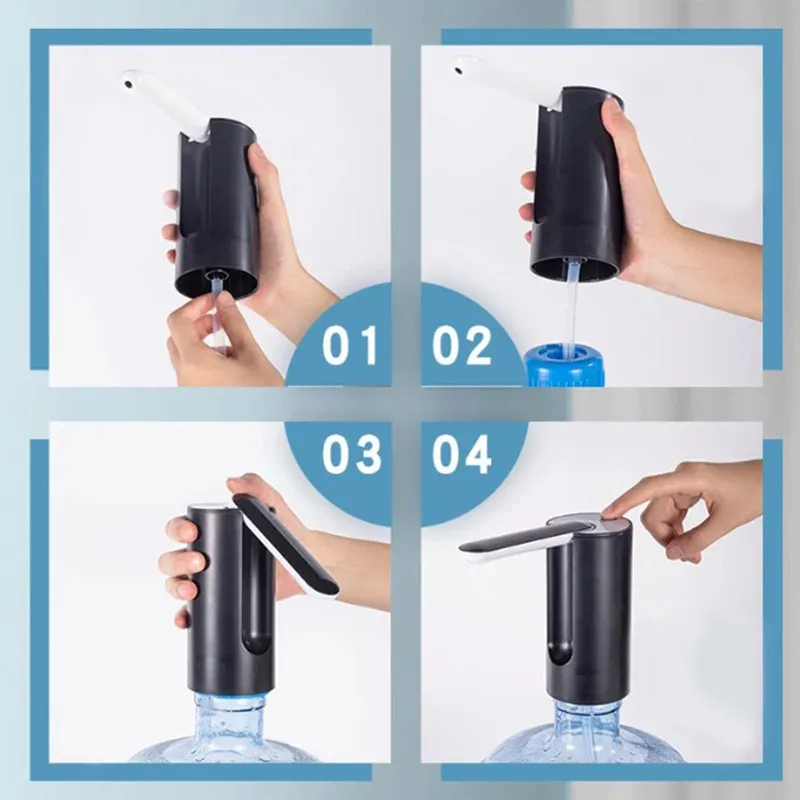 01
02
03
04