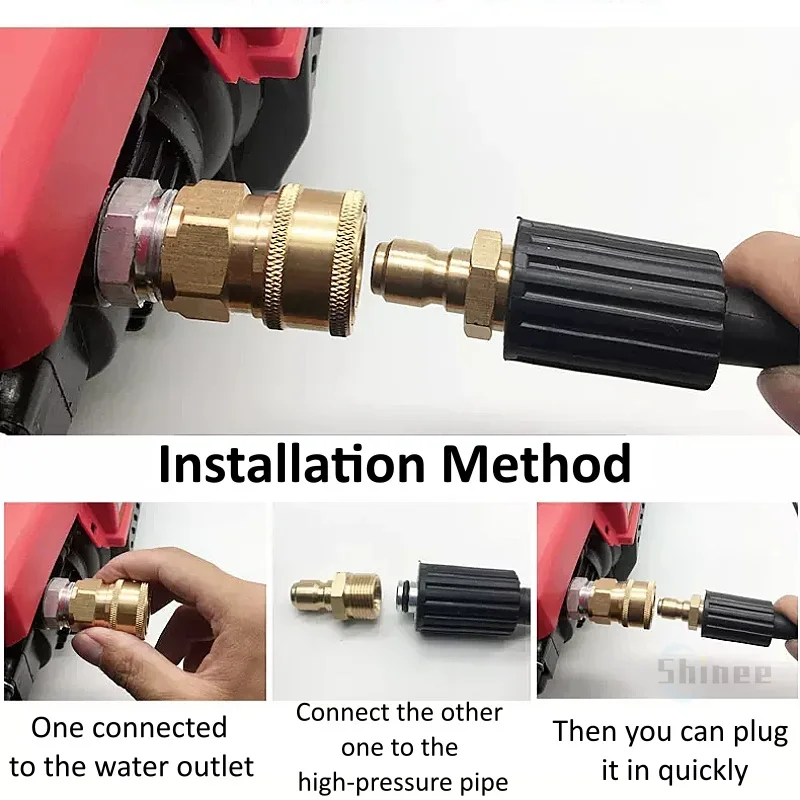 Installation Method

Shinee

One connected to the water outlet

Connect the other one to the high-pressure pipe

Then you can plug it in quickly