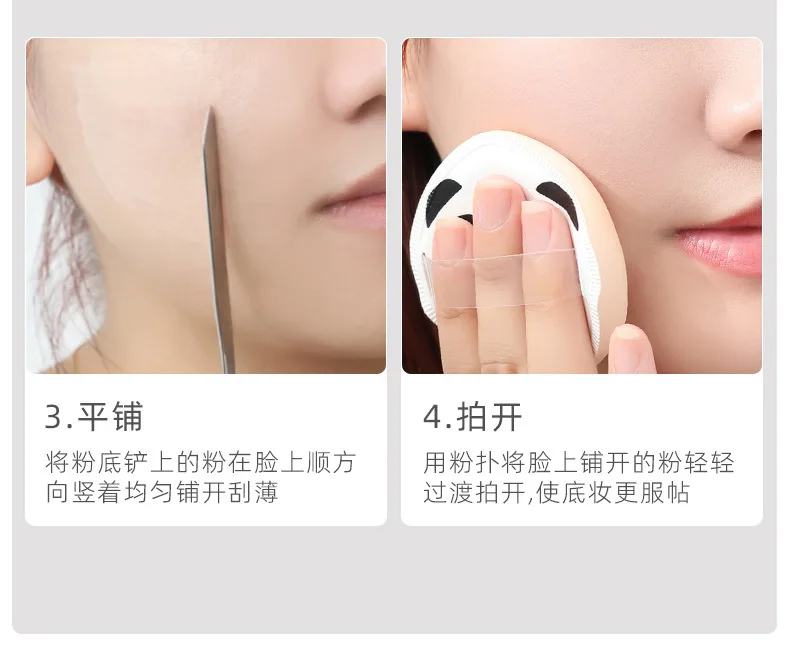 3.平铺

将粉底铲上的粉在脸上顺方向竖着均匀铺开刮薄

4.拍开

用粉扑将脸上铺开的粉轻轻过渡拍开,使底妆更服帖