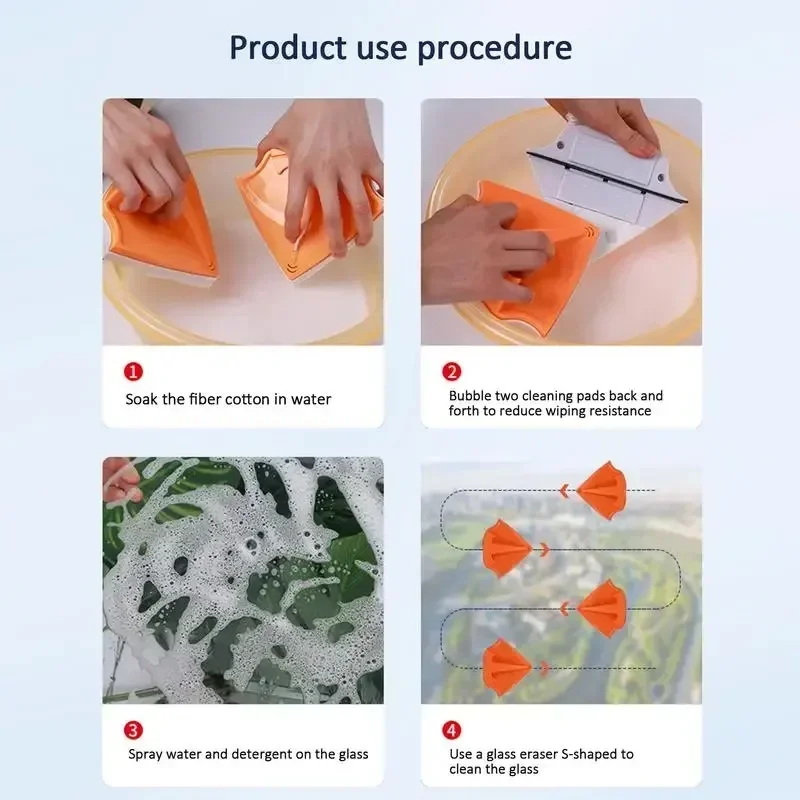 Product use procedure

1

Soak the fiber cotton in water

2

Bubble two cleaning pads back and forth to reduce wiping resistance

3

Spray water and detergent on the glass

4

Use a glass eraser S-shaped to clean the glass