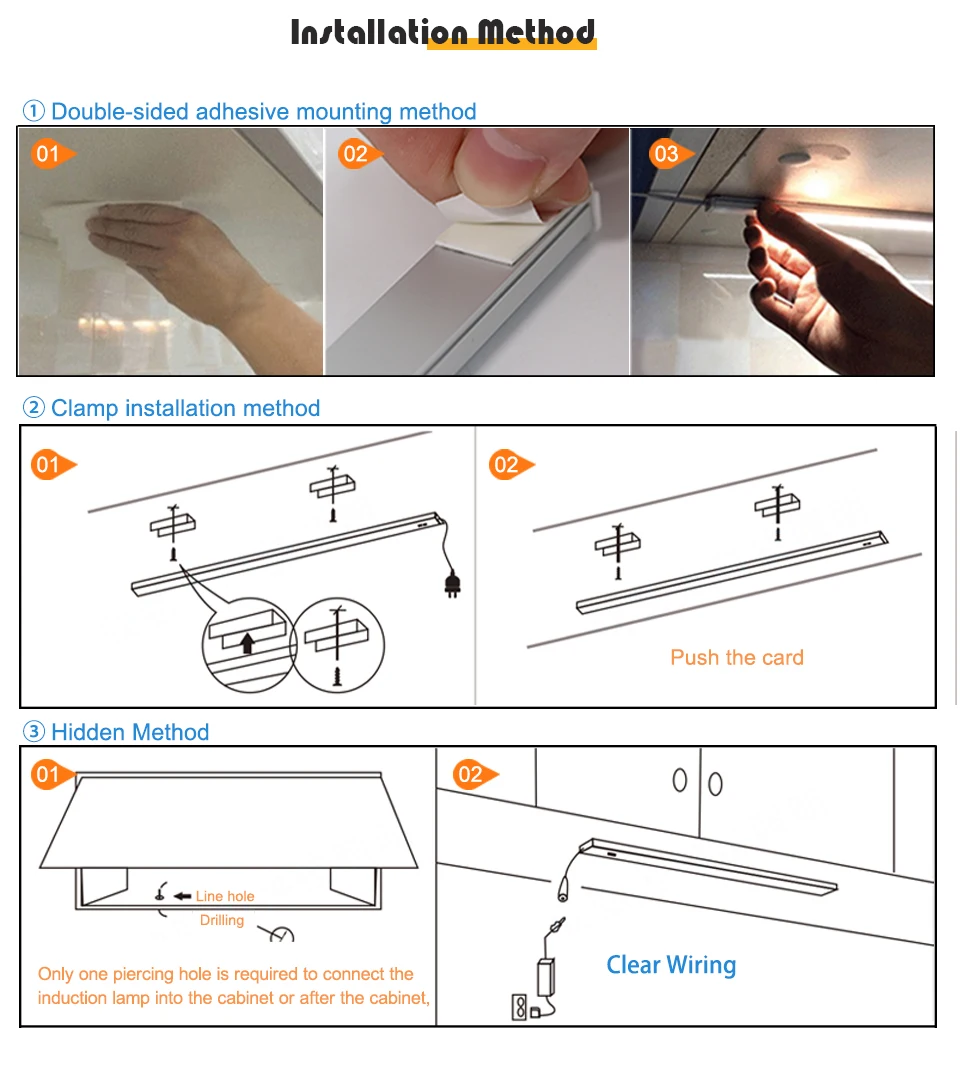 Installation Method

① Double-sided adhesive mounting method

01

02

03

② Clamp installation method

01

02

Push the card

③ Hidden Method

01

Line hole

Drilling

Only one piercing hole is required to connect the induction lamp into the cabinet or after the cabinet,

02

Clear Wiring