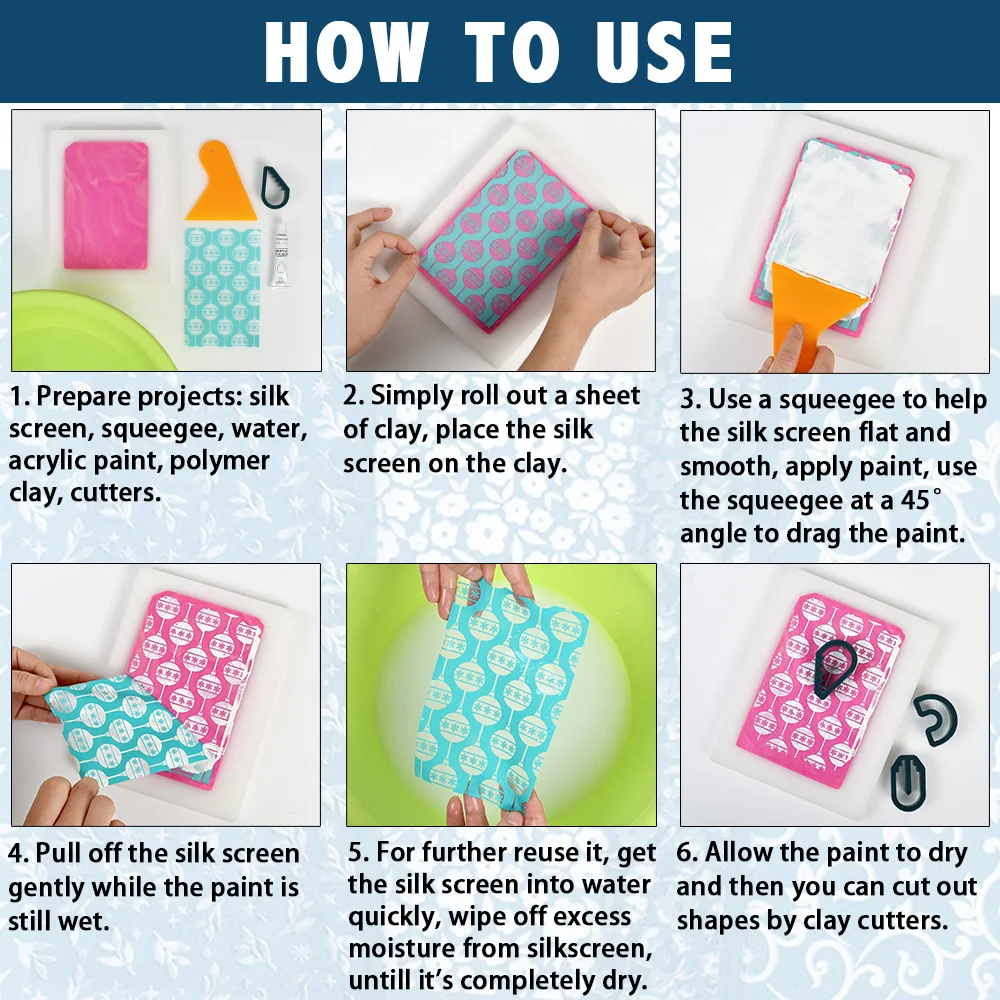 HOW TO USE

1. Prepare projects: silk screen, squeegee, water, acrylic paint, polymer clay, cutters.

2. Simply roll out a sheet of clay, place the silk screen on the clay.

3. Use a squeegee to help the silk screen flat and smooth, apply paint, use the squeegee at a 45° angle to drag the paint.

4. Pull off the silk screen gently while the paint is still wet.

5. For further reuse it, get the silk screen into water quickly, wipe off excess moisture from silkscreen, untill it's completely dry.

6. Allow the paint to dry and then you can cut out shapes by clay cutters.