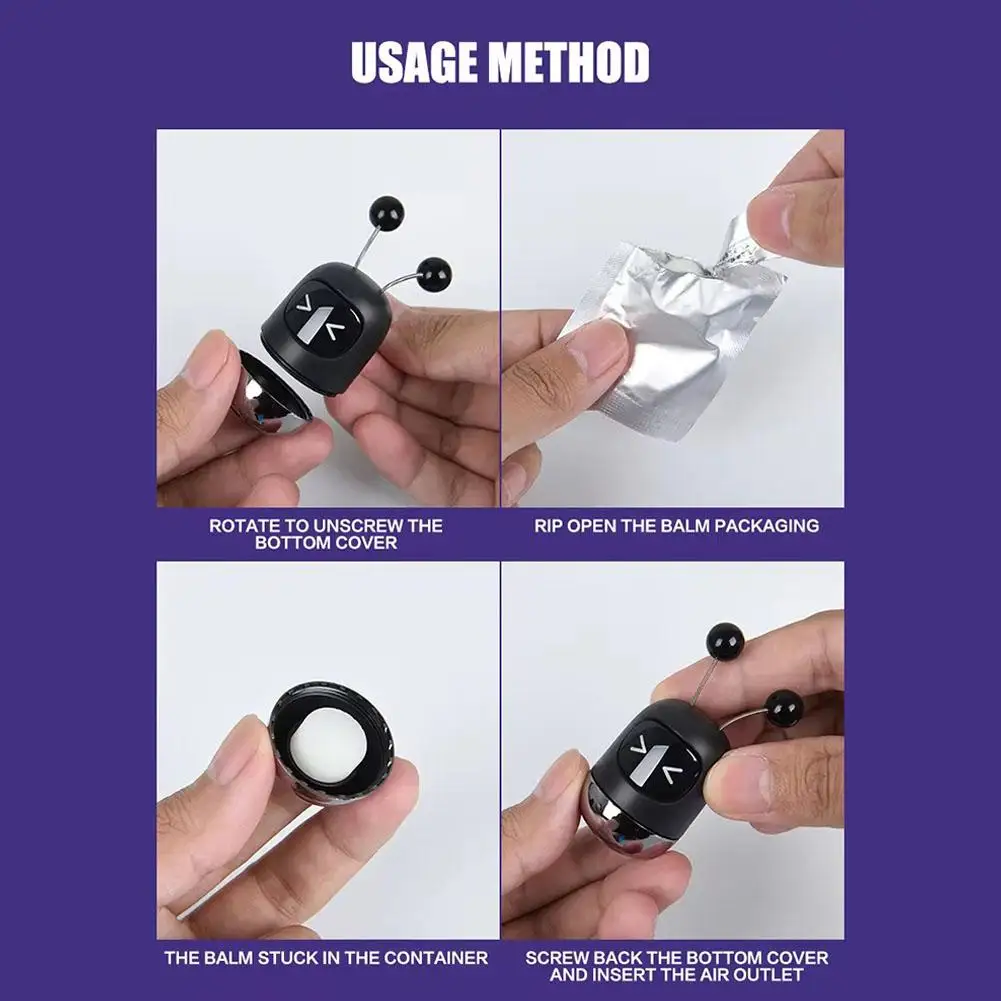 USAGE METHOD

ROTATE TO UNSCREW THE BOTTOM COVER

RIP OPEN THE BALM PACKAGING

THE BALM STUCK IN THE CONTAINER

SCREW BACK THE BOTTOM COVER AND INSERT THE AIR OUTLET