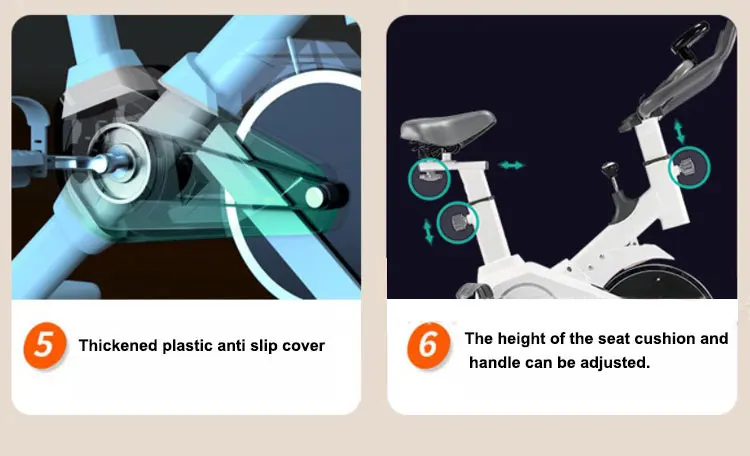 5 Thickened plastic anti slip cover

6 The height of the seat cushion and handle can be adjusted.